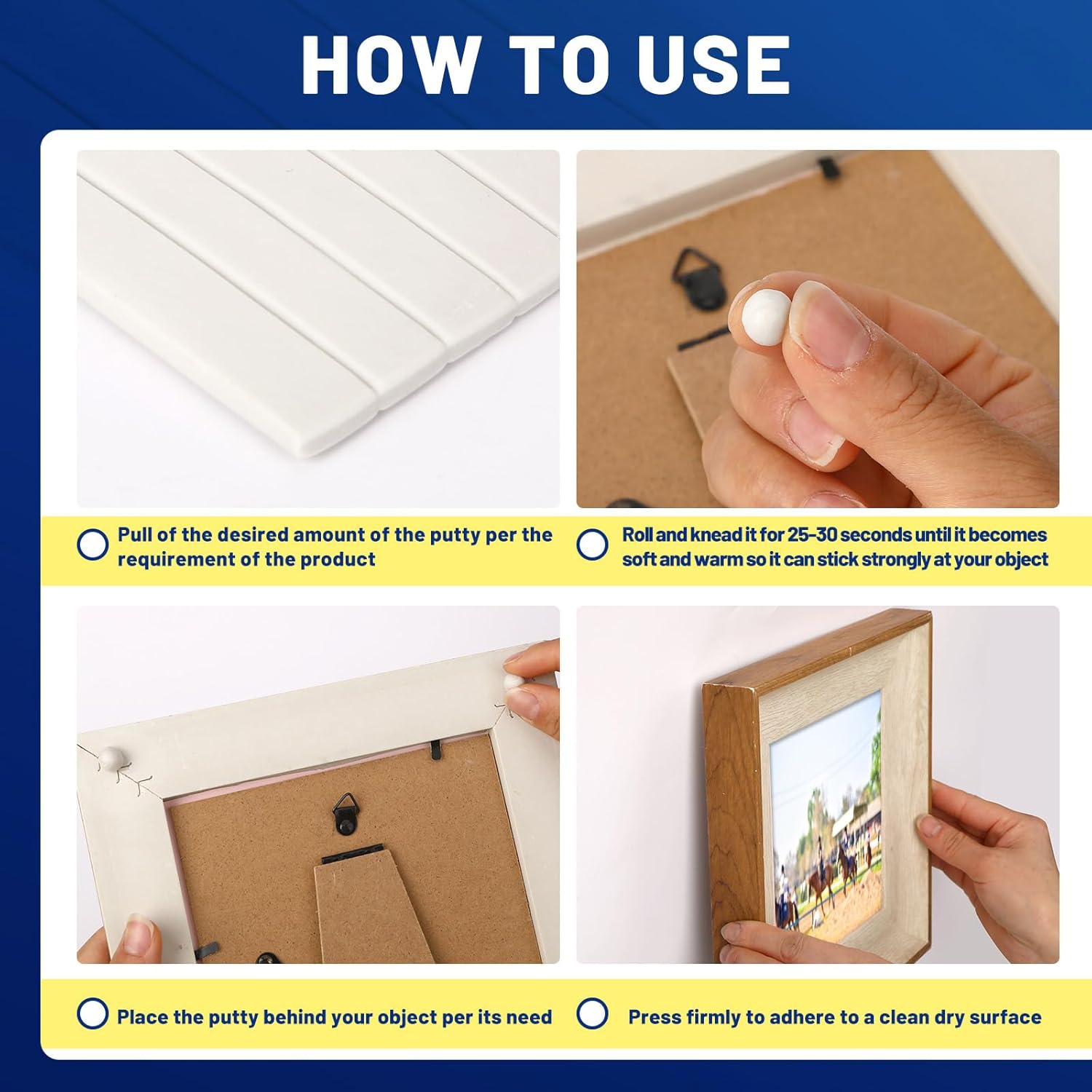 HOW TO USE

Pull of the desired amount of the putty per the requirement of the product

Roll and knead it for 25-30 seconds until it becomes soft and warm so it can stick strongly at your object

Place the putty behind your object per its need

Press firmly to adhere to a clean dry surface