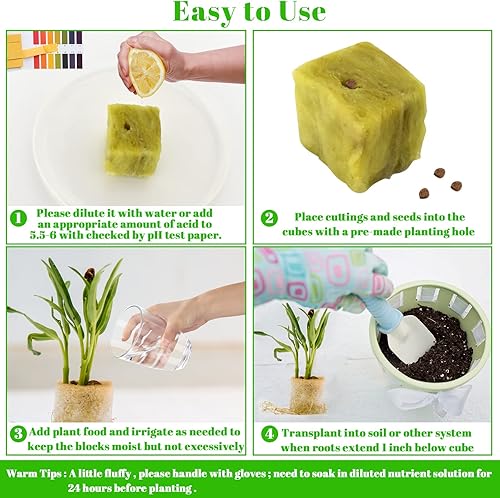 Easy to Use

1 Please dilute it with water or add an appropriate amount of acid to 5.5-6 with checked by pH test paper.

2 Place cuttings and seeds into the cubes with a pre-made planting hole

3 Add plant food and irrigate as needed to keep the blocks moist but not excessively

4 Transplant into soil or other system when roots extend 1 inch below cube

Warm Tips : A little fluffy , please handle with gloves ; need to soak in diluted nutrient solution for 24 hours before planting .