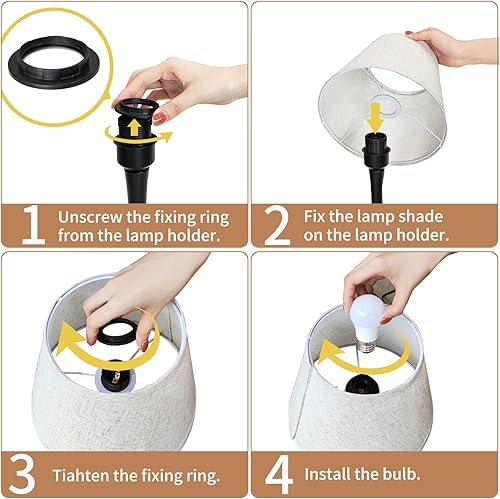 1 Unscrew the fixing ring from the lamp holder.

2 Fix the lamp shade on the lamp holder.

3 Tiahten the fixing ring.

4 Install the bulb.