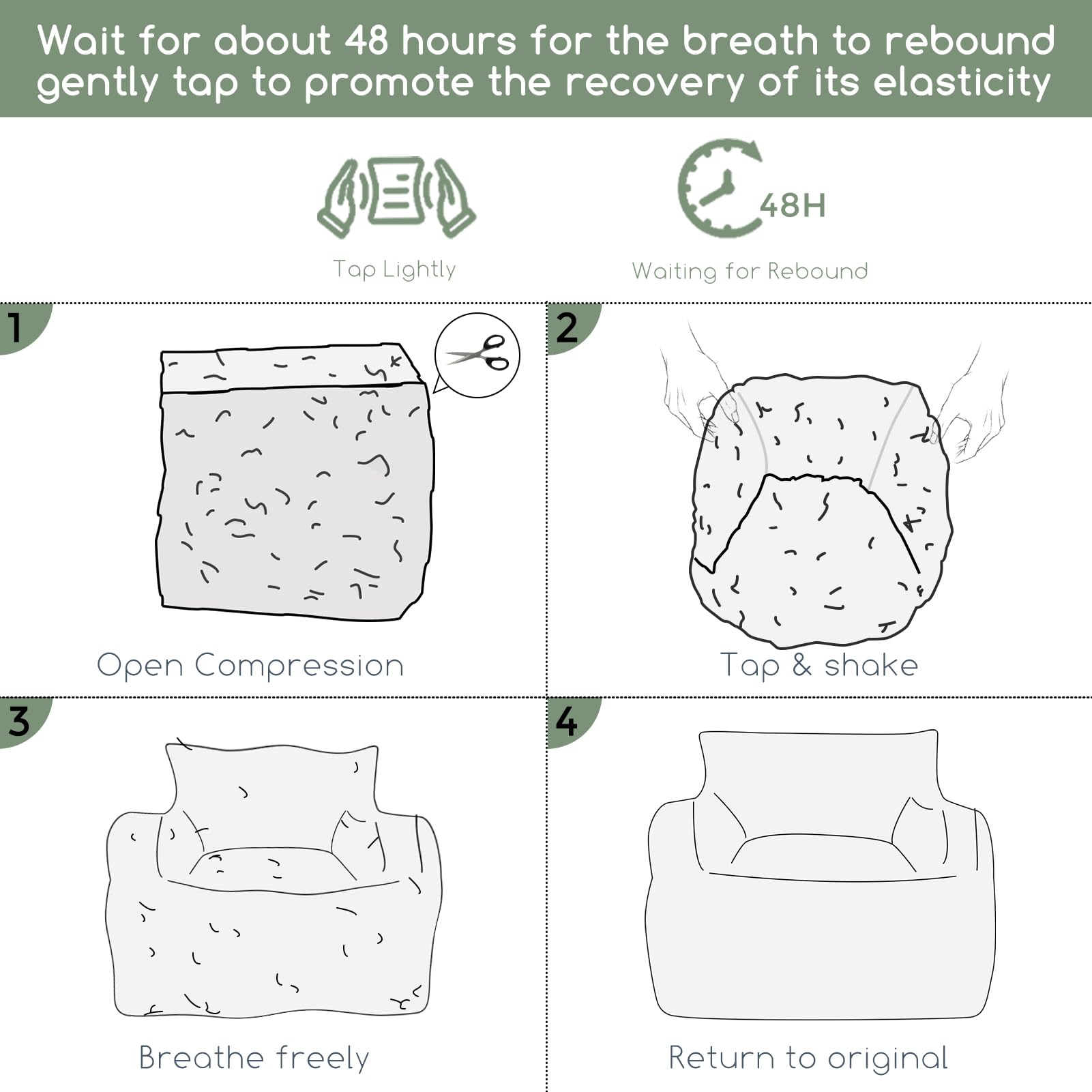 Wait for about 48 hours for the breath to rebound gently tap to promote the recovery of its elasticity

Tap Lightly

48H

Waiting for Rebound

1

Open Compression

2

Tap & shake

3

Breathe freely

4

Return to original