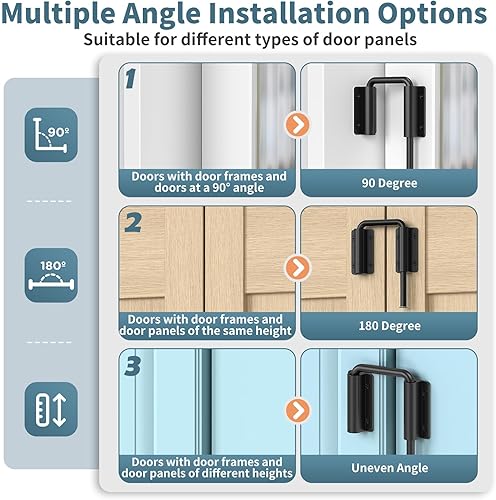 Multiple Angle Installation Options

Suitable for different types of door panels

90º

180º

1

Doors with door frames and doors at a 90° angle

90 Degree

2

Doors with door frames and door panels of the same height

180 Degree

3

Doors with door frames and door panels of different heights

Uneven Angle