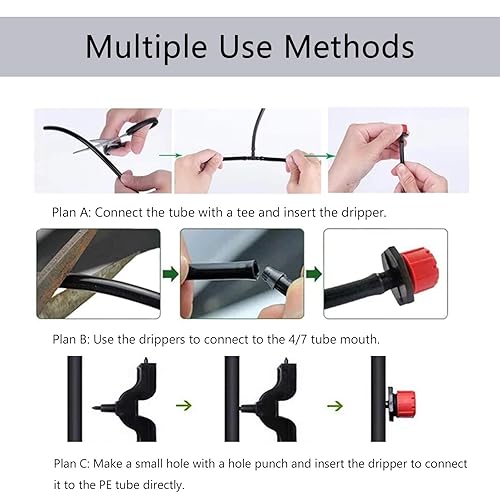 Multiple Use Methods

Plan A: Connect the tube with a tee and insert the dripper.

Plan B: Use the drippers to connect to the 4/7 tube mouth.

Plan C: Make a small hole with a hole punch and insert the dripper to connect it to the PE tube directly.