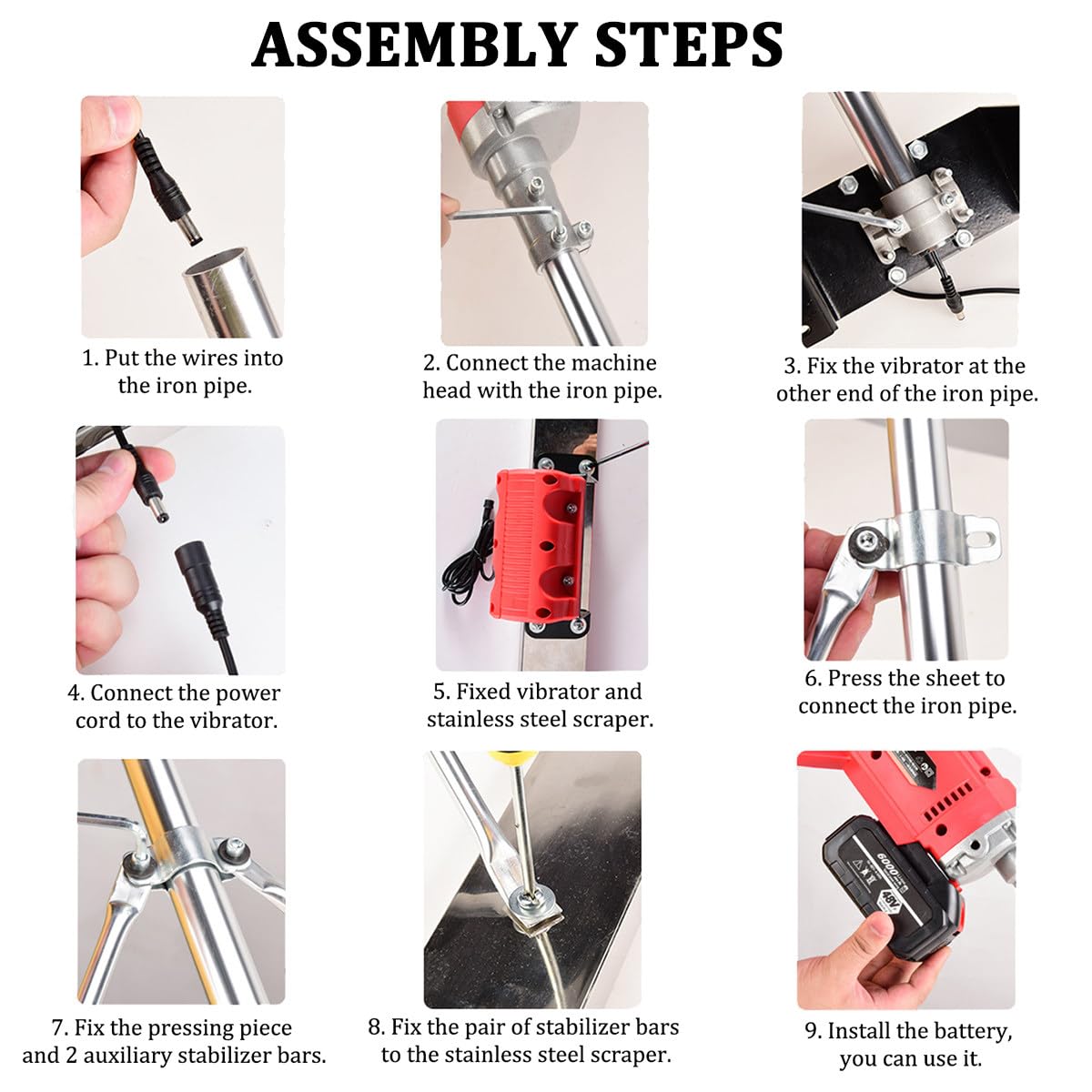 ASSEMBLY STEPS

1. Put the wires into the iron pipe.

2. Connect the machine head with the iron pipe.

3. Fix the vibrator at the other end of the iron pipe.

4. Connect the power cord to the vibrator.

5. Fixed vibrator and stainless steel scraper.

6. Press the sheet to connect the iron pipe.

7. Fix the pressing piece and 2 auxiliary stabilizer bars.

8. Fix the pair of stabilizer bars to the stainless steel scraper.

6000

48V

9. Install the battery, you can use it.