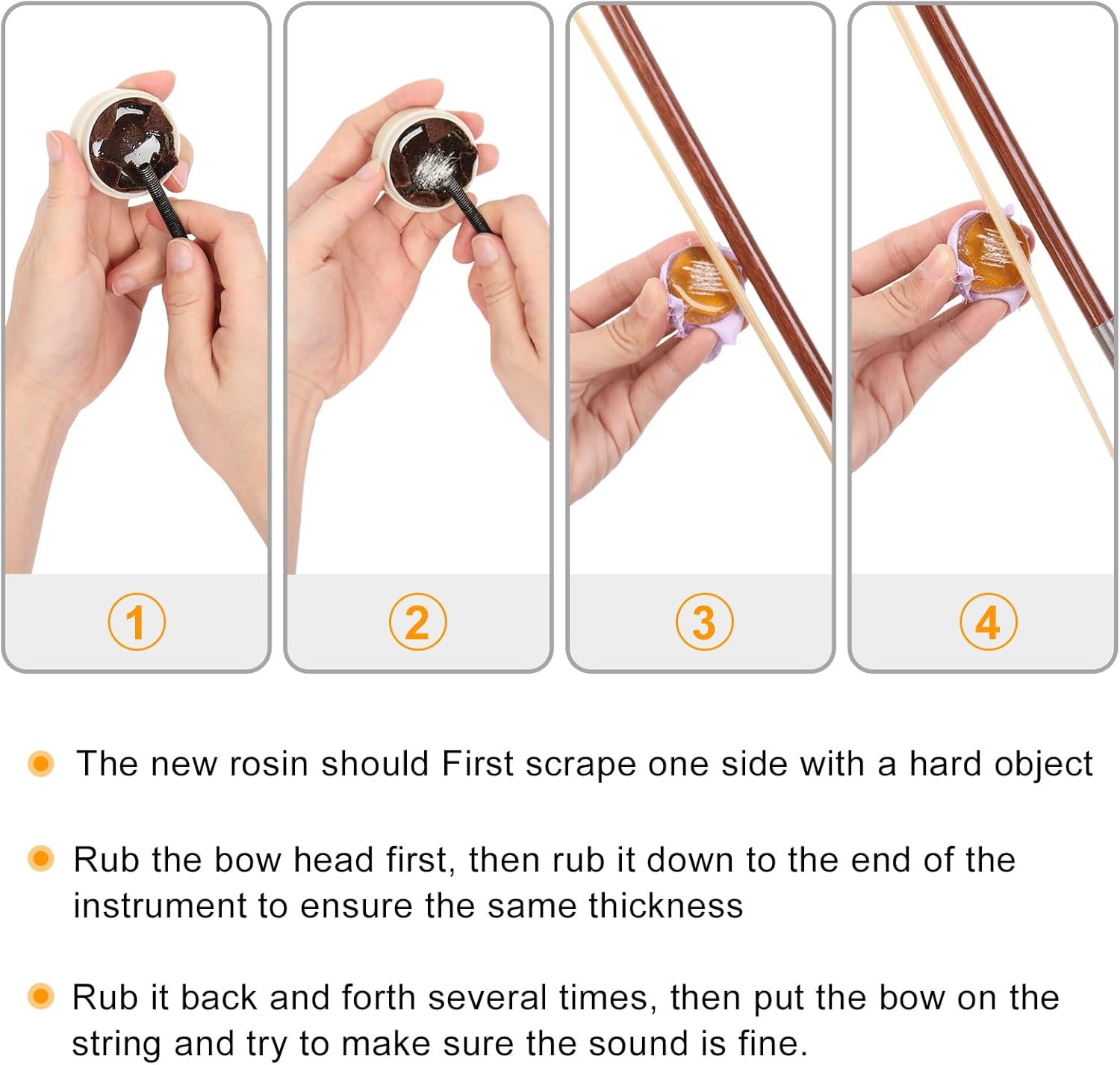 1

2

3

4

The new rosin should First scrape one side with a hard object

Rub the bow head first, then rub it down to the end of the instrument to ensure the same thickness

Rub it back and forth several times, then put the bow on the string and try to make sure the sound is fine.