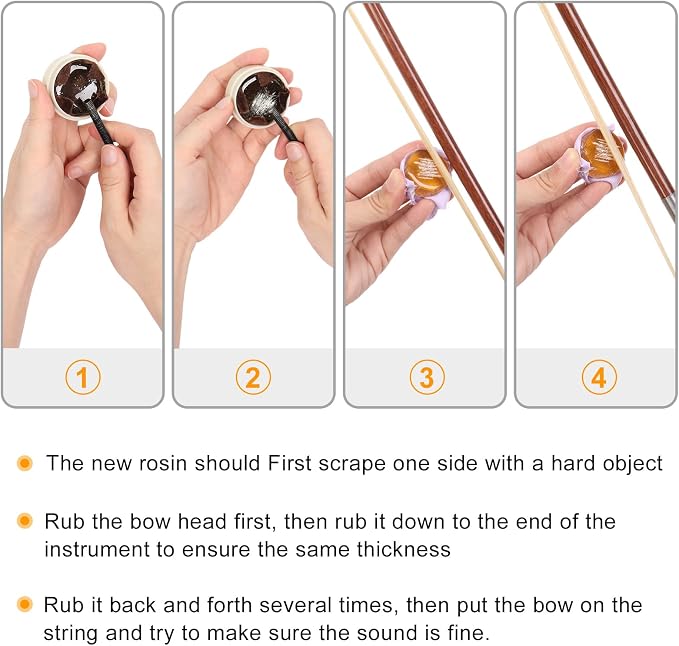 ①

②

③

④

• The new rosin should First scrape one side with a hard object

• Rub the bow head first, then rub it down to the end of the instrument to ensure the same thickness

• Rub it back and forth several times, then put the bow on the string and try to make sure the sound is fine.