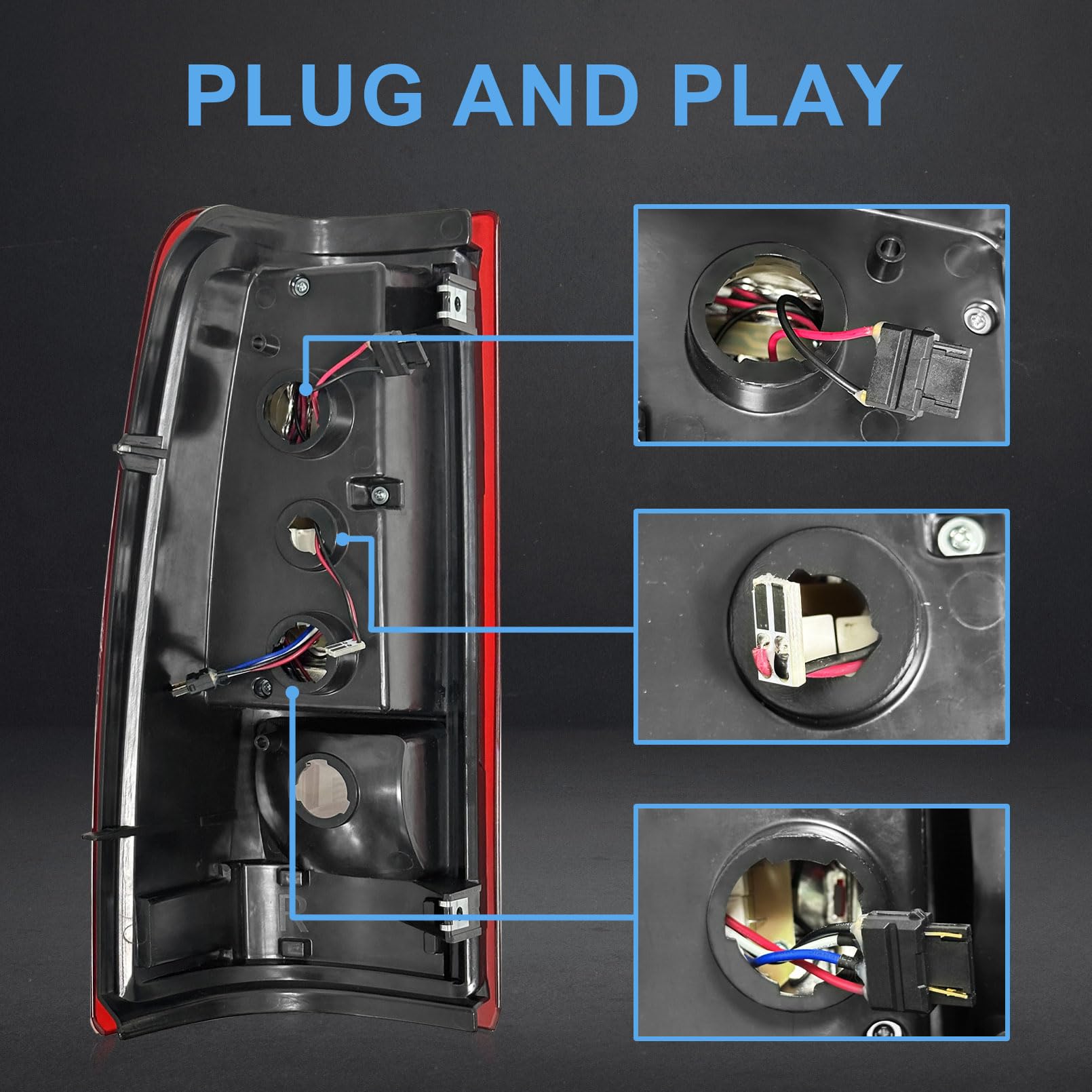 PLUG AND PLAY

R