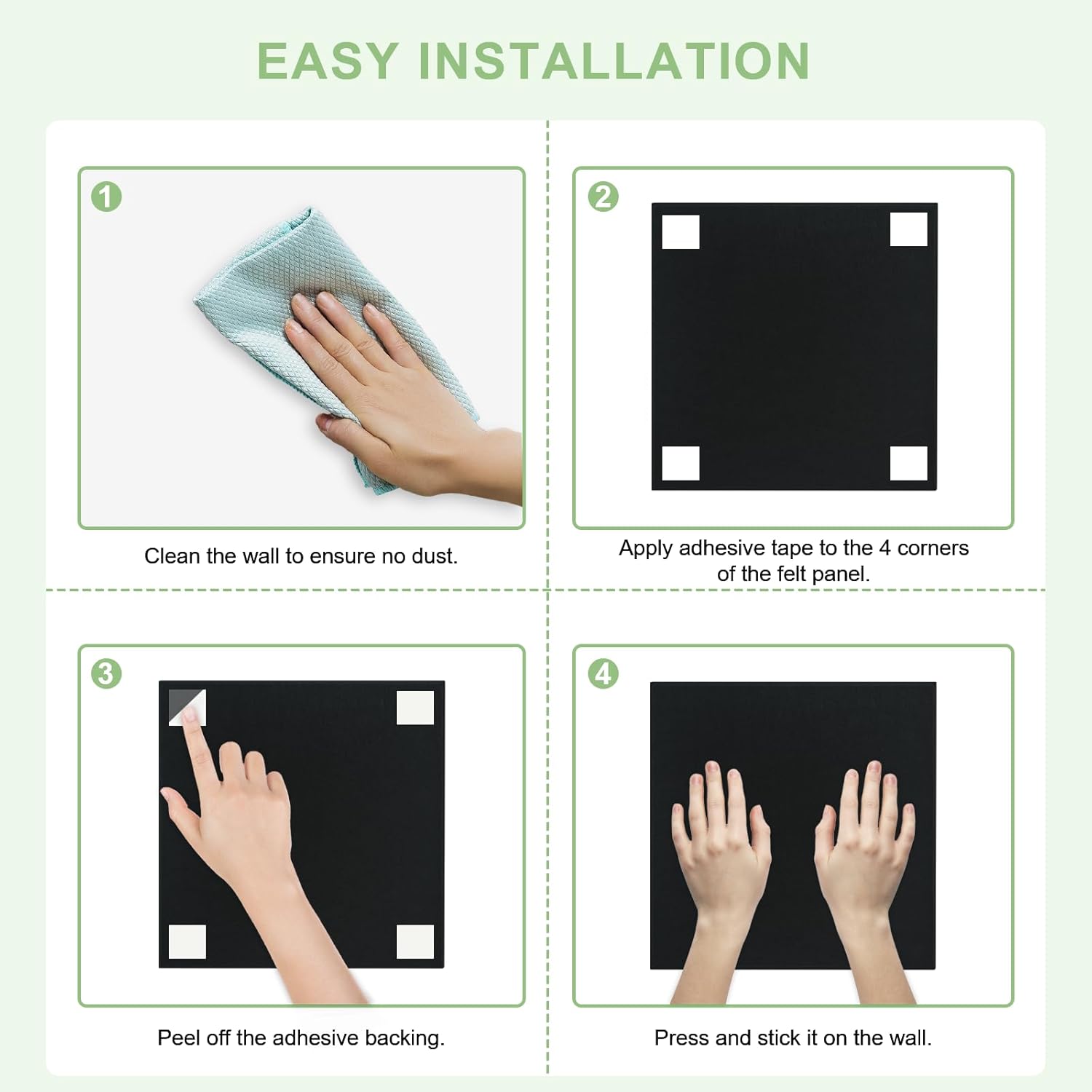 EASY INSTALLATION

1

Clean the wall to ensure no dust.

2

Apply adhesive tape to the 4 corners of the felt panel.

3

Peel off the adhesive backing.

4

Press and stick it on the wall.