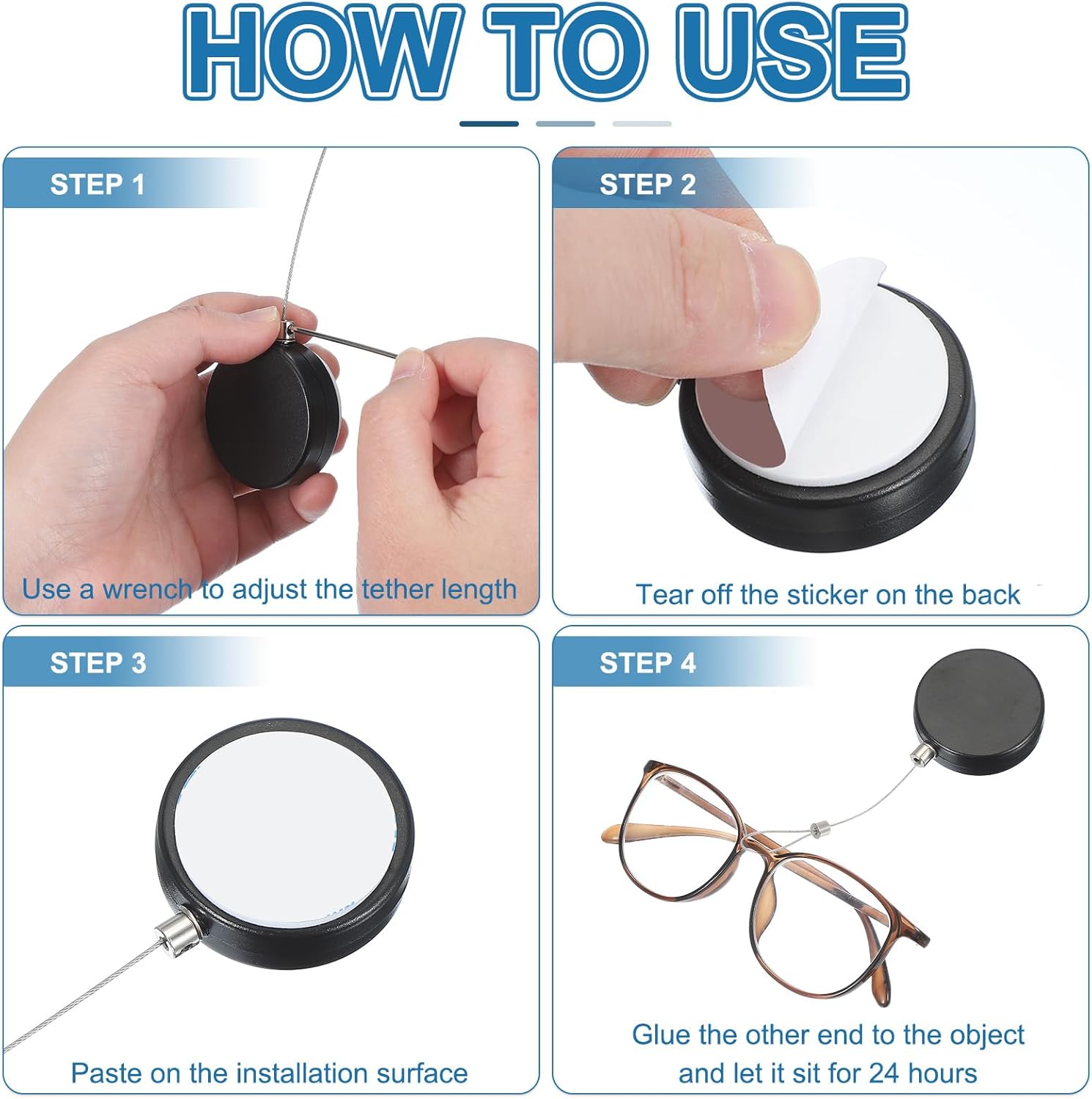 HOW TO USE

STEP 1

Use a wrench to adjust the tether length

STEP 2

Tear off the sticker on the back

STEP 3

Paste on the installation surface

STEP 4

Glue the other end to the object and let it sit for 24 hours