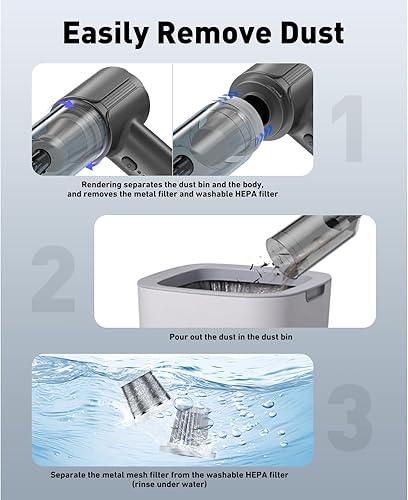 Easily Remove Dust

1

Rendering separates the dust bin and the body, and removes the metal filter and washable HEPA filter

2

Pour out the dust in the dust bin

3

Separate the metal mesh filter from the washable HEPA filter (rinse under water)