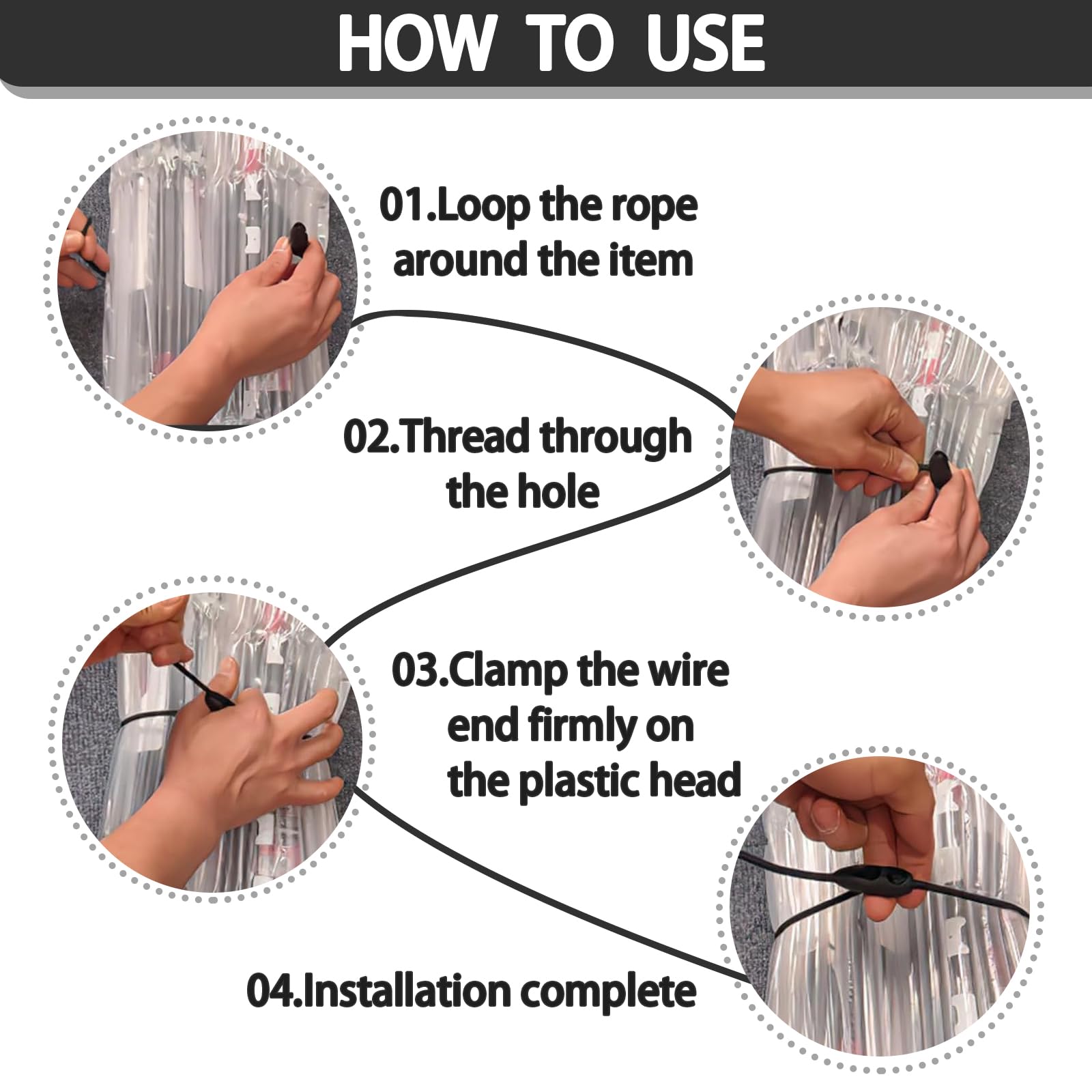 HOW TO USE

01.Loop the rope around the item

02.Thread through the hole

03.Clamp the wire end firmly on the plastic head

04.Installation complete