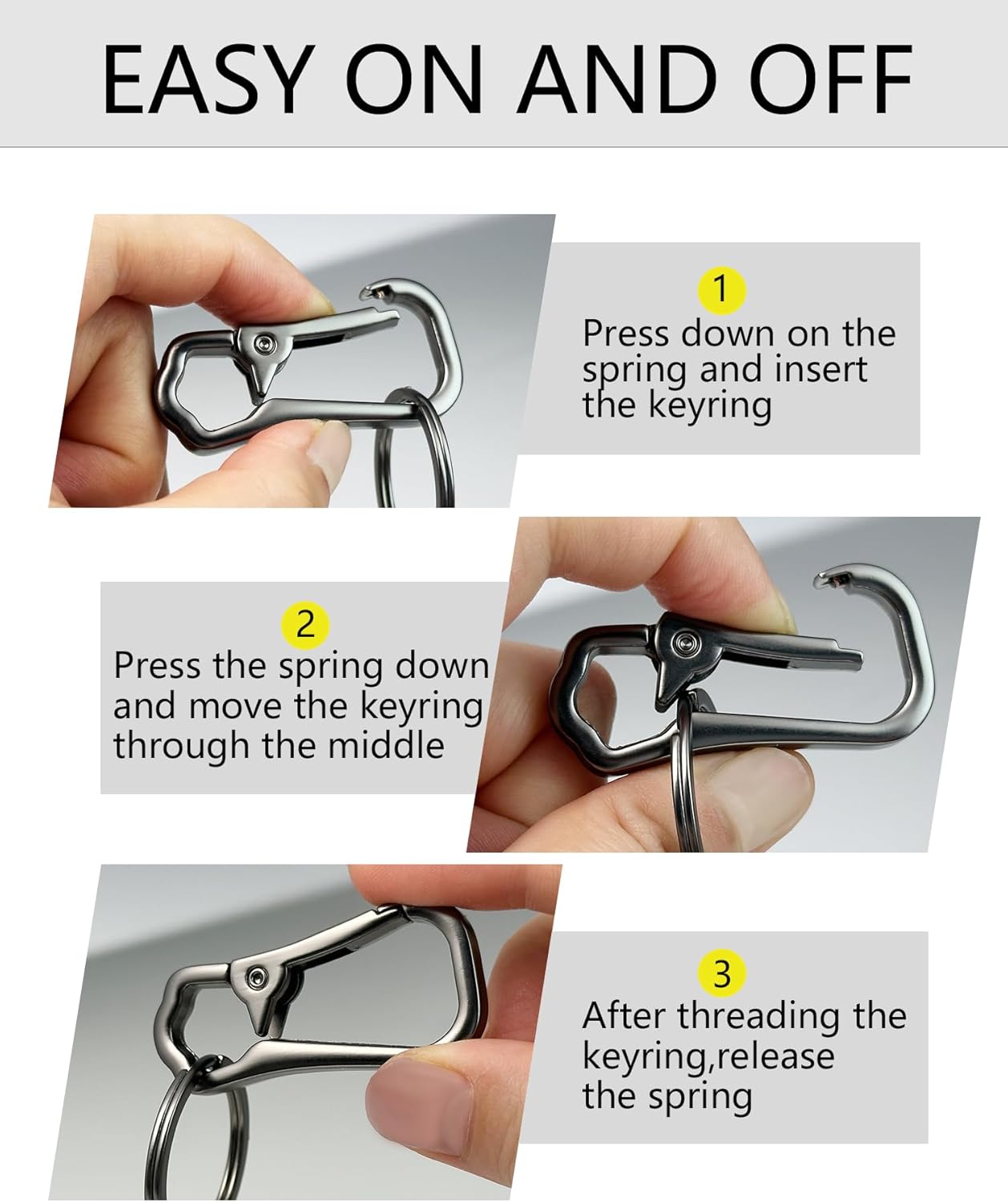 EASY ON AND OFF

1
Press down on the spring and insert the keyring

2
Press the spring down and move the keyring through the middle

3
After threading the keyring,release the spring