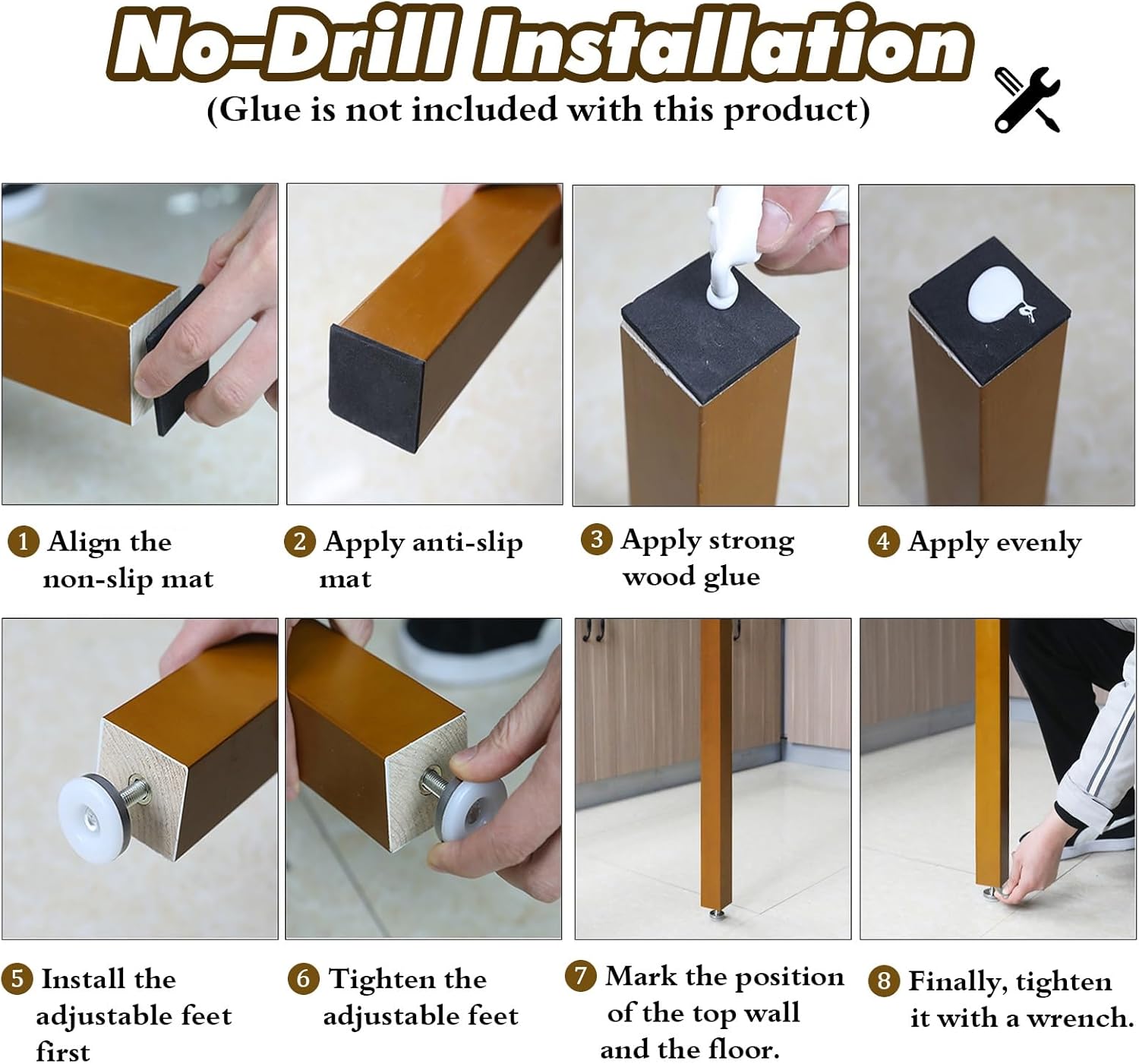 No-Drill Installation
(Glue is not included with this product)

1 Align the non-slip mat

2 Apply anti-slip mat

3 Apply strong wood glue

4 Apply evenly

5 Install the adjustable feet first

6 Tighten the adjustable feet

7 Mark the position of the top wall and the floor.

8 Finally, tighten it with a wrench.