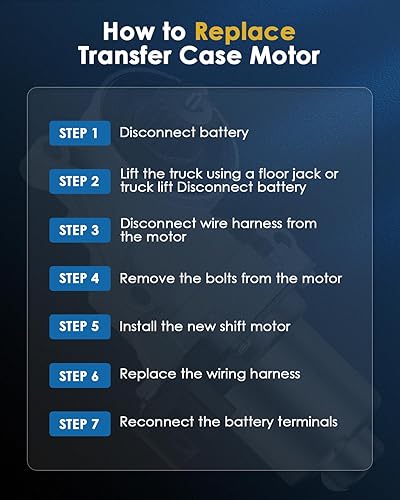 How to Replace Transfer Case Motor

STEP 1 Disconnect battery

STEP 2 Lift the truck using a floor jack or truck lift Disconnect battery

STEP 3 Disconnect wire harness from the motor

STEP 4 Remove the bolts from the motor

STEP 5 Install the new shift motor

STEP 6 Replace the wiring harness

STEP 7 Reconnect the battery terminals