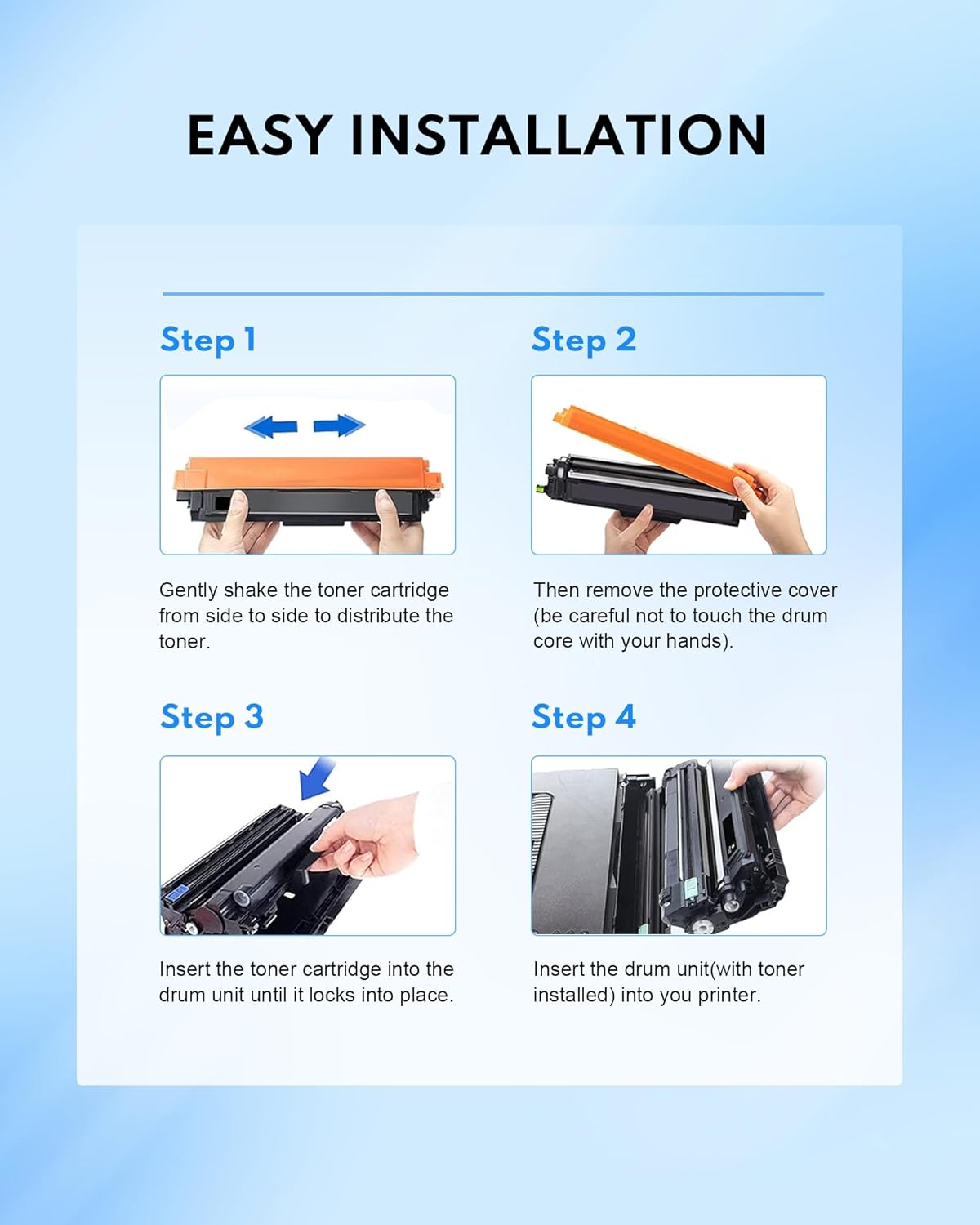 EASY INSTALLATION

Step 1

Gently shake the toner cartridge from side to side to distribute the toner.

Step 2

Then remove the protective cover (be careful not to touch the drum core with your hands).

Step 3

Insert the toner cartridge into the drum unit until it locks into place.

Step 4

Insert the drum unit(with toner installed) into you printer.