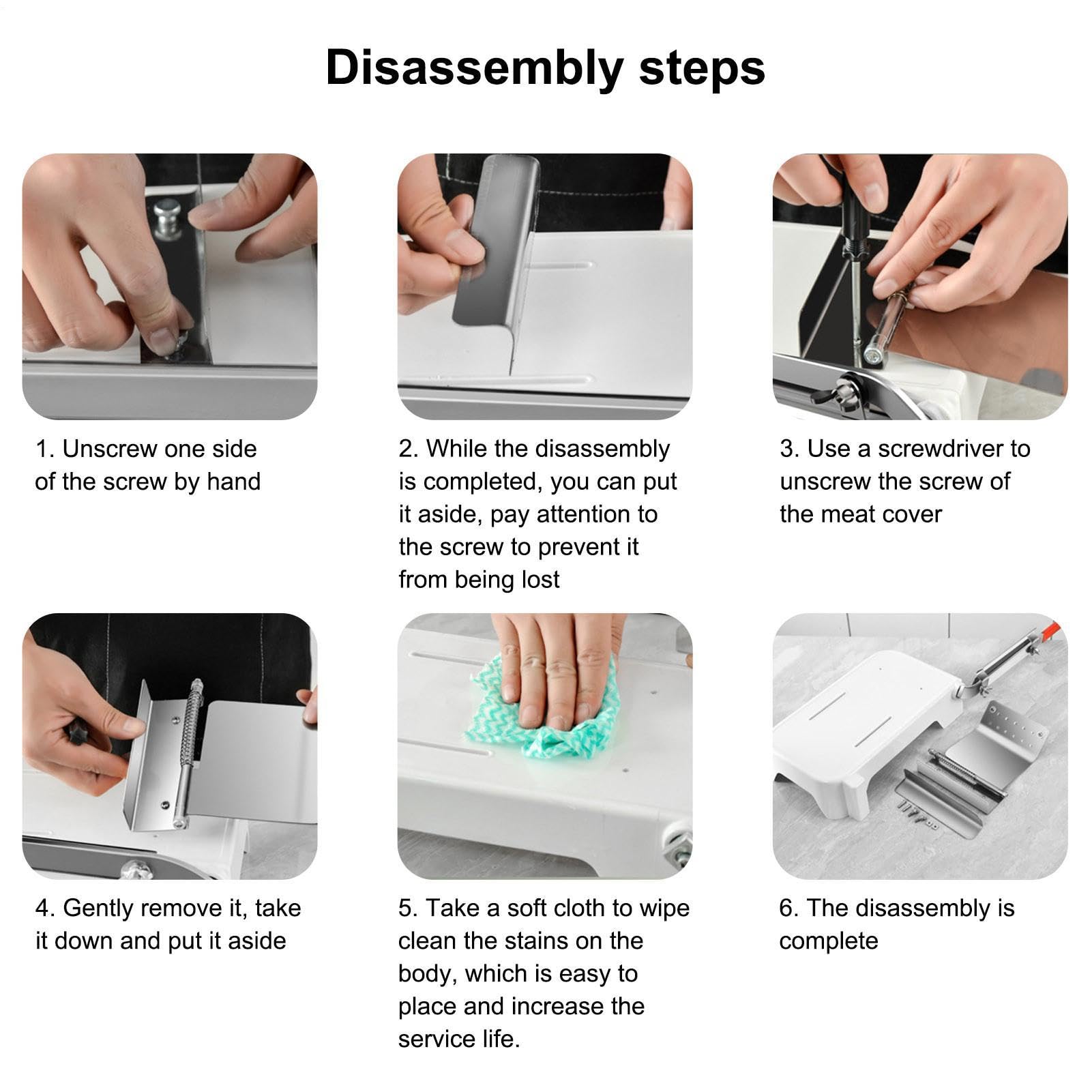 Disassembly steps

1. Unscrew one side of the screw by hand

2. While the disassembly is completed, you can put it aside, pay attention to the screw to prevent it from being lost

3. Use a screwdriver to unscrew the screw of the meat cover

4. Gently remove it, take it down and put it aside

5. Take a soft cloth to wipe clean the stains on the body, which is easy to place and increase the service life.

6. The disassembly is complete