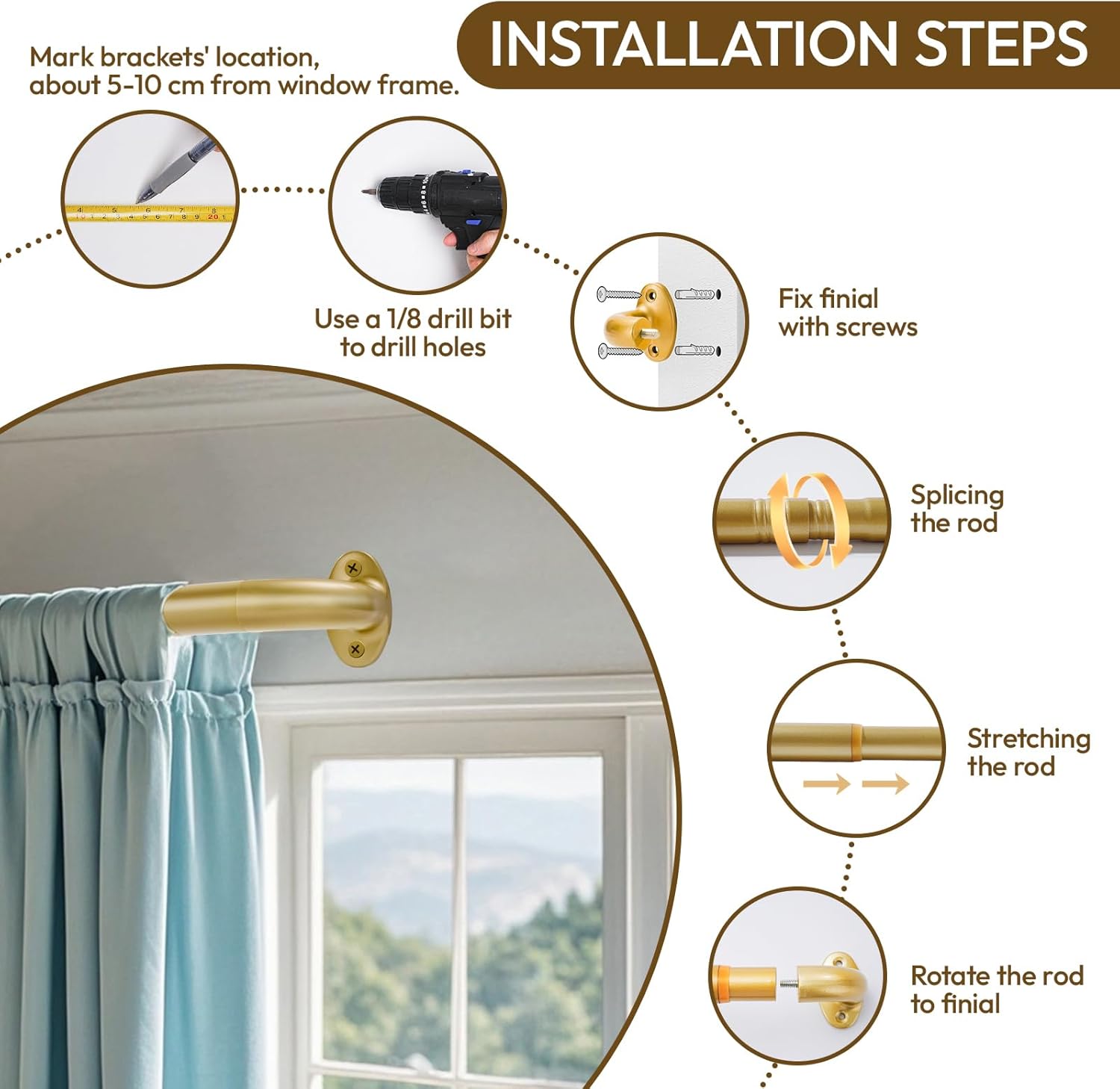 INSTALLATION STEPS

Mark brackets' location, about 5-10 cm from window frame.

Use a 1/8 drill bit to drill holes

Fix finial with screws

Splicing the rod

Stretching the rod

Rotate the rod to finial