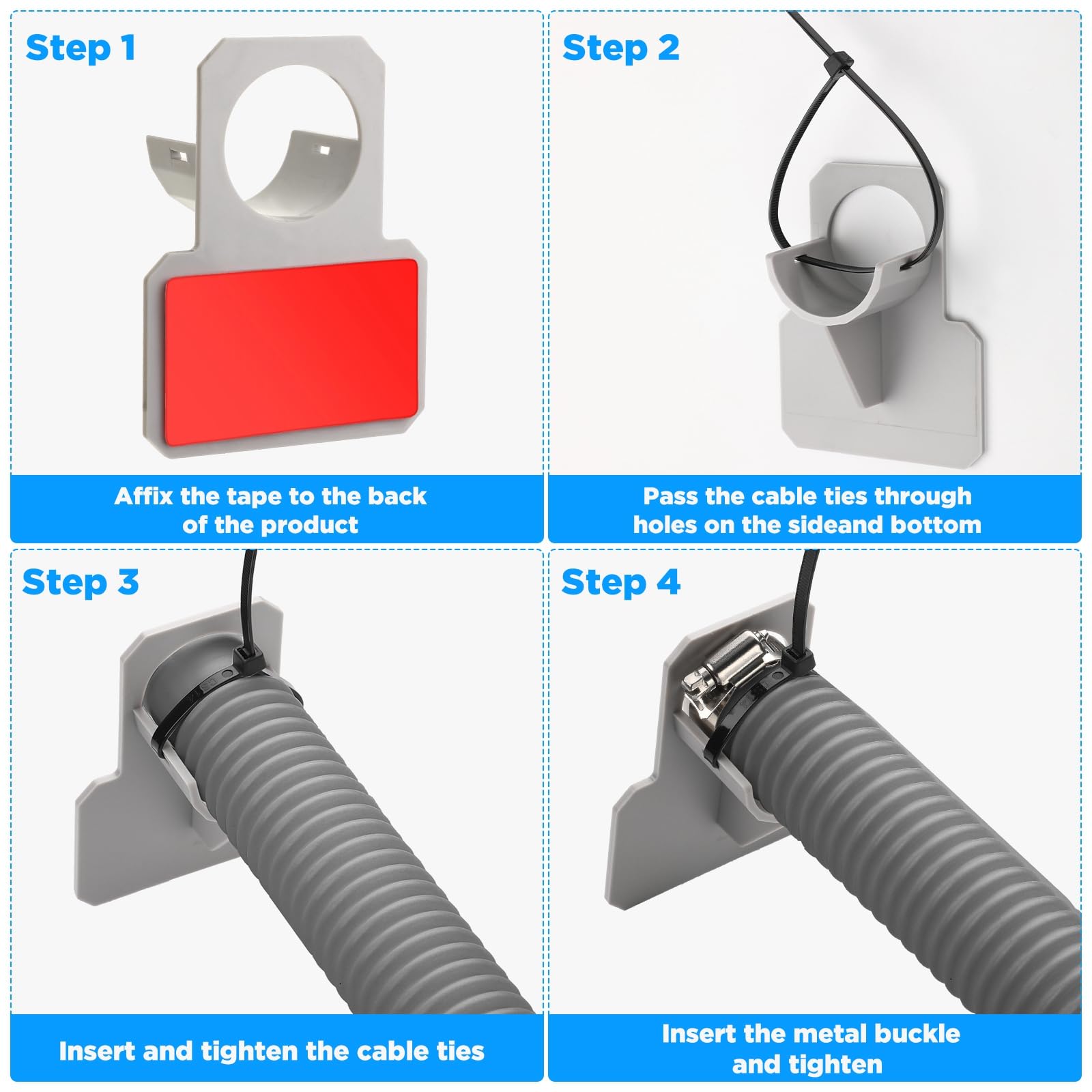 Step 1

Affix the tape to the back of the product

Step 2

Pass the cable ties through holes on the sideand bottom

Step 3

Insert and tighten the cable ties

Step 4

Insert the metal buckle and tighten