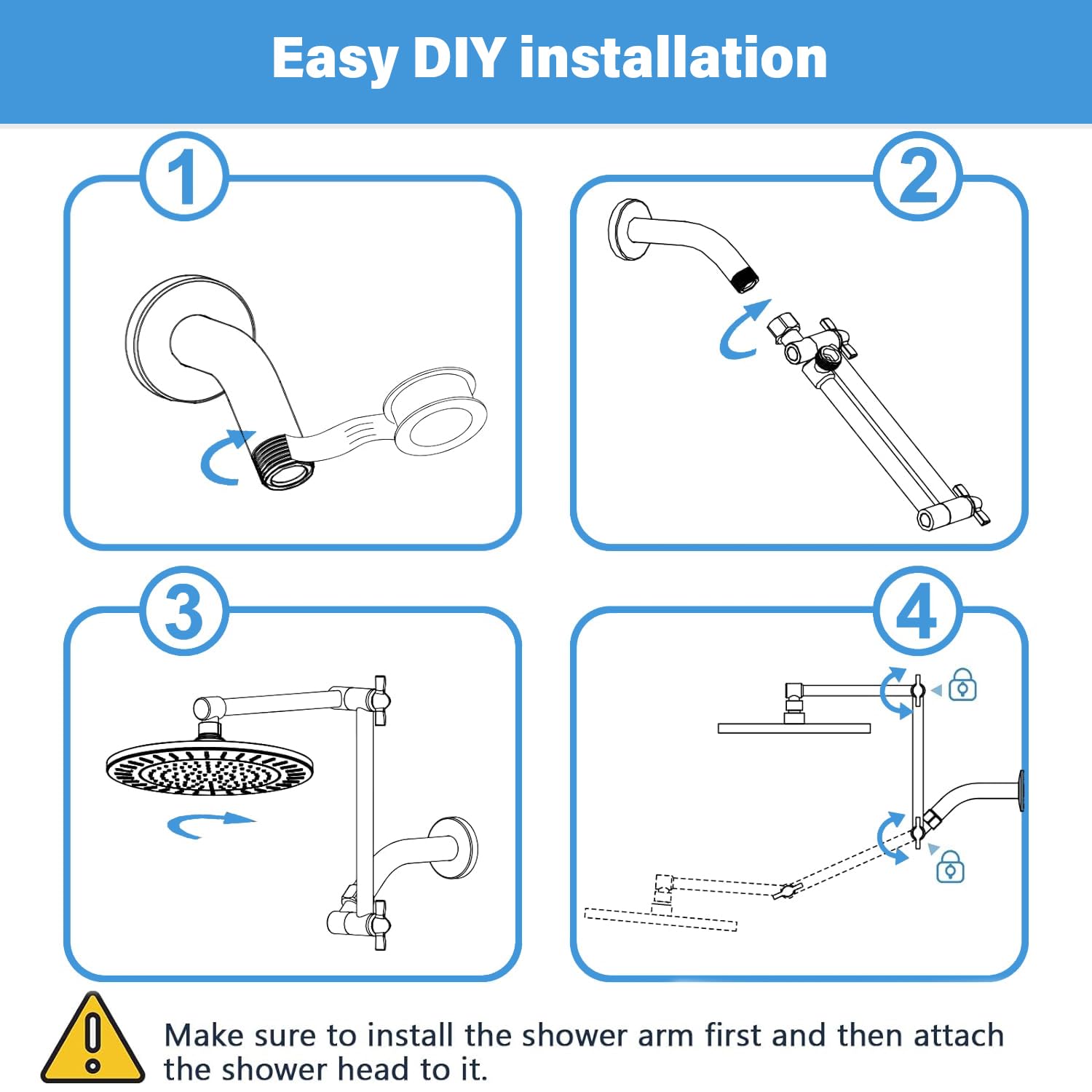 Easy DIY installation

1

2

3

4

Make sure to install the shower arm first and then attach the shower head to it.