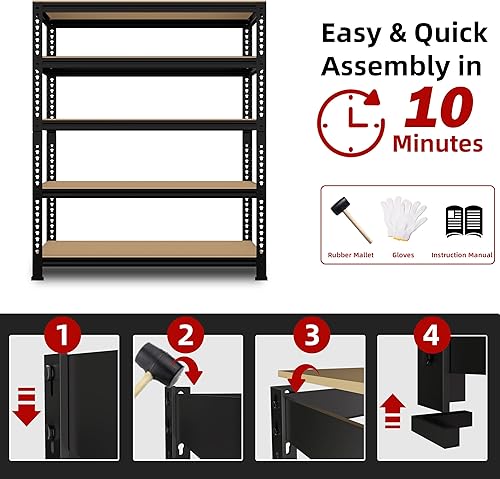 Easy & Quick Assembly in 10 Minutes

Rubber Mallet
Gloves
Instruction Manual

1
2
3
4