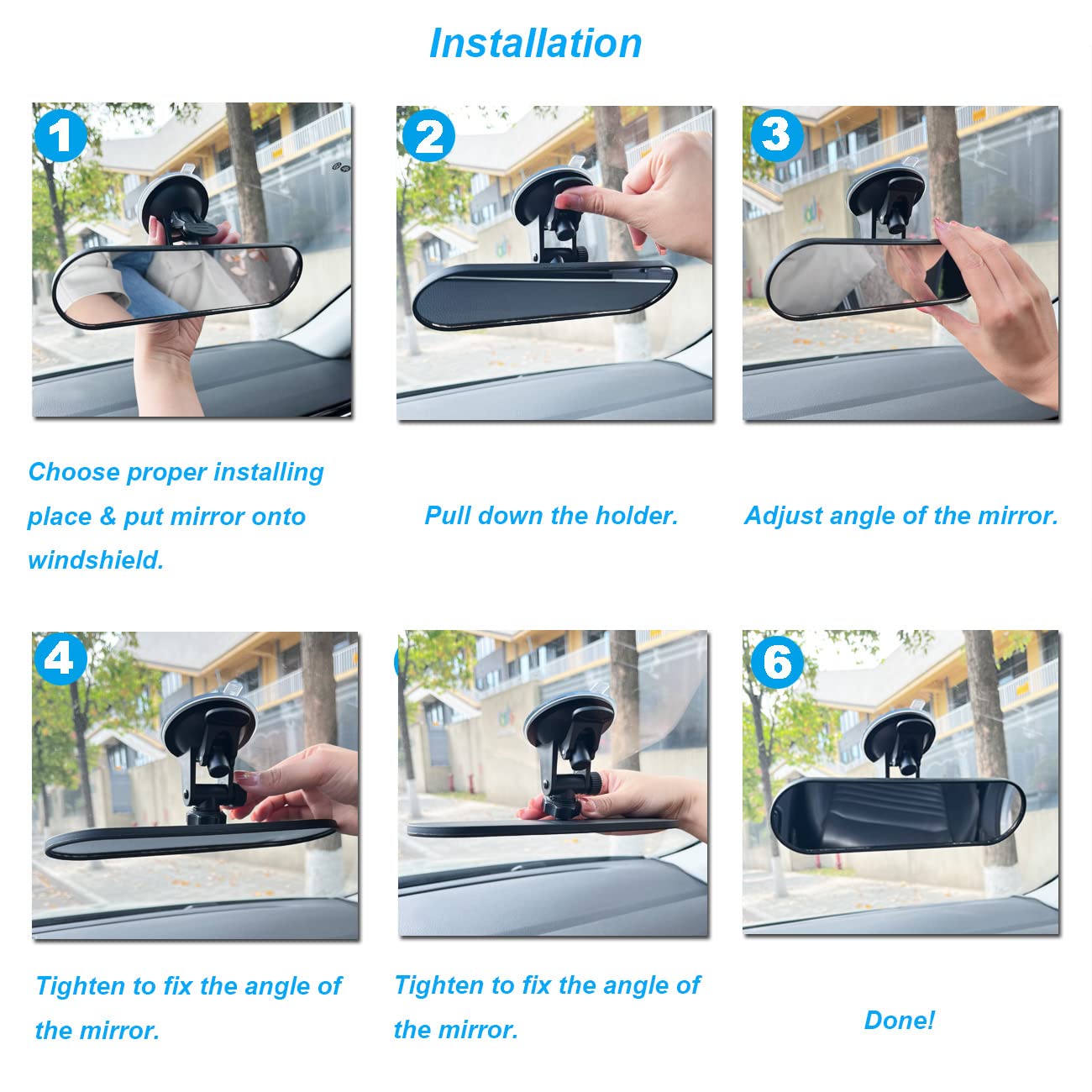 Installation

1

Choose proper installing place & put mirror onto windshield.

2

Pull down the holder.

3

Adjust angle of the mirror.

4

Tighten to fix the angle of the mirror.

Tighten to fix the angle of the mirror.

6

Done!