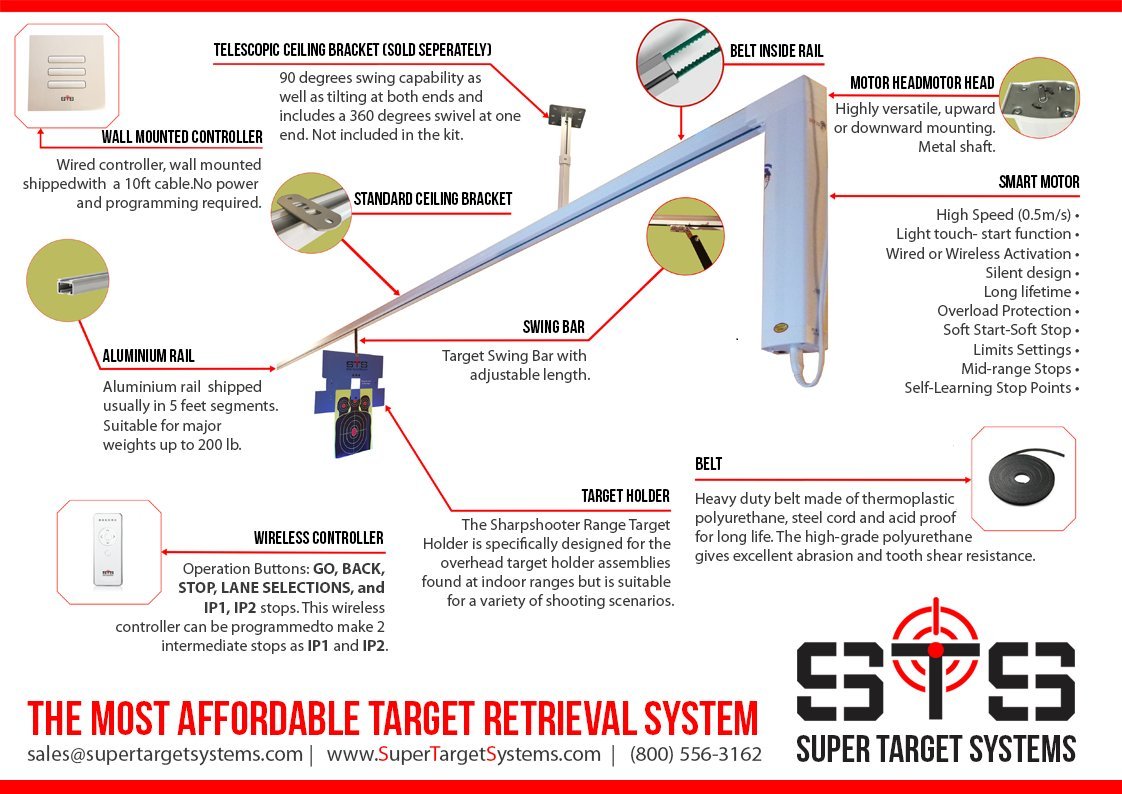 TELESCOPIC CEILING BRACKET (SOLD SEPERATELY)

90 degrees swing capability as well as tilting at both ends and includes a 360 degrees swivel at one end. Not included in the kit.

BELT INSIDE RAIL

MOTOR HEADMOTOR HEAD

Highly versatile, upward or downward mounting. Metal shaft.

WALL MOUNTED CONTROLLER

Wired controller, wall mounted shippedwith a 10ft cable.No power and programming required.

STANDARD CEILING BRACKET

SMART MOTOR

High Speed (0.5m/s) •
Light touch- start function •
Wired or Wireless Activation •
Silent design •
Long lifetime •
Overload Protection •
Soft Start-Soft Stop •
Limits Settings •
Mid-range Stops •
Self-Learning Stop Points •

ALUMINIUM RAIL

Aluminium rail shipped usually in 5 feet segments. Suitable for major weights up to 200 lb.

SWING BAR

Target Swing Bar with adjustable length.

BELT

Heavy duty belt made of thermoplastic polyurethane, steel cord and acid proof for long life. The high-grade polyurethane gives excellent abrasion and tooth shear resistance.

TARGET HOLDER

The Sharpshooter Range Target Holder is specifically designed for the overhead target holder assemblies found at indoor ranges but is suitable for a variety of shooting scenarios.

WIRELESS CONTROLLER

Operation Buttons: GO, BACK, STOP, LANE SELECTIONS, and IP1, IP2 stops. This wireless controller can be programmedto make 2 intermediate stops as IP1 and IP2.

THE MOST AFFORDABLE TARGET RETRIEVAL SYSTEM

sales@supertargetsystems.com | www.SuperTargetSystems.com | (800) 556-3162

STS
SUPER TARGET SYSTEMS