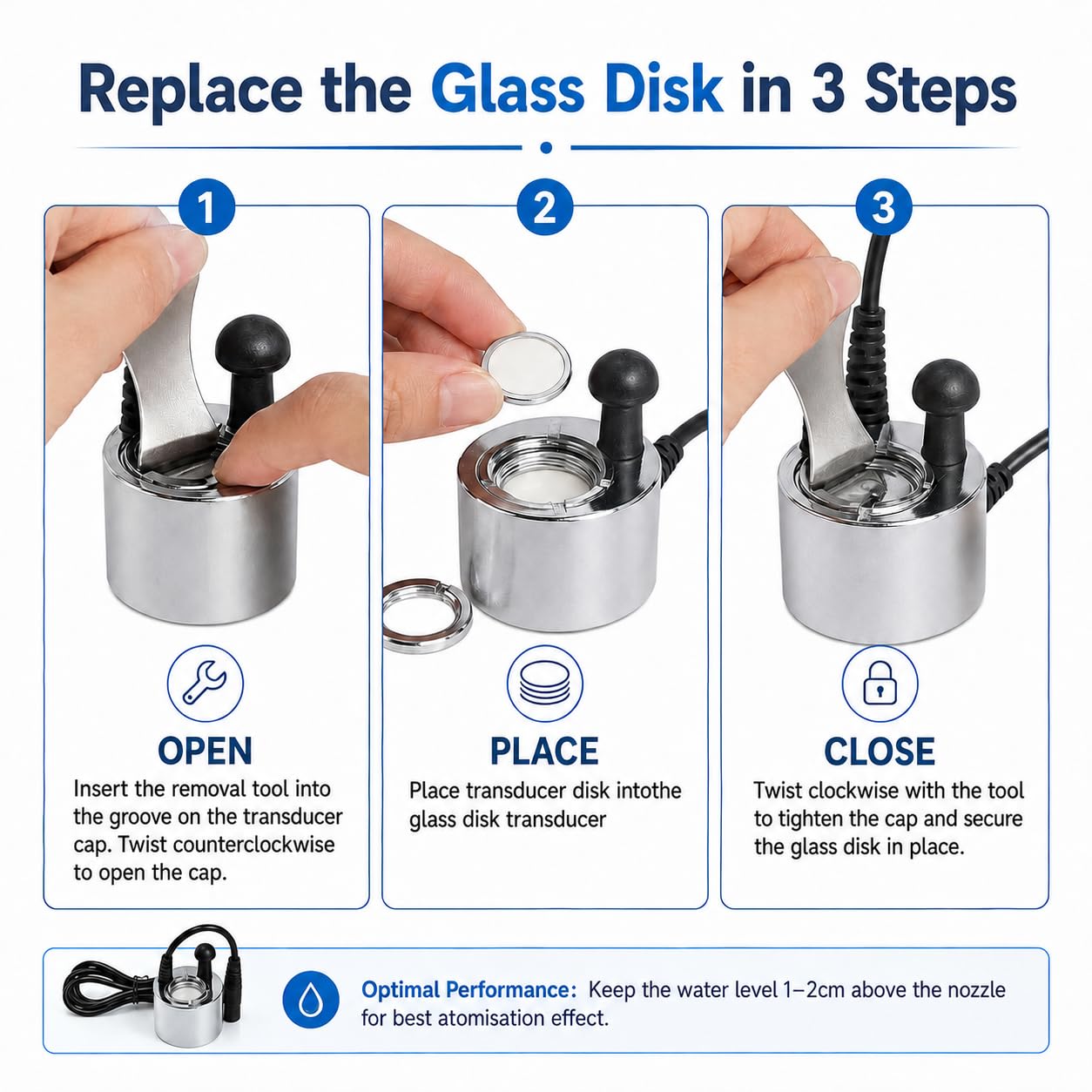 Replace the Glass Disk in 3 Steps

1

OPEN

Insert the removal tool into the groove on the transducer cap. Twist counterclockwise to open the cap.

2

PLACE

Place transducer disk intothe glass disk transducer

3

CLOSE

Twist clockwise with the tool to tighten the cap and secure the glass disk in place.

Optimal Performance: Keep the water level 1–2cm above the nozzle for best atomisation effect.