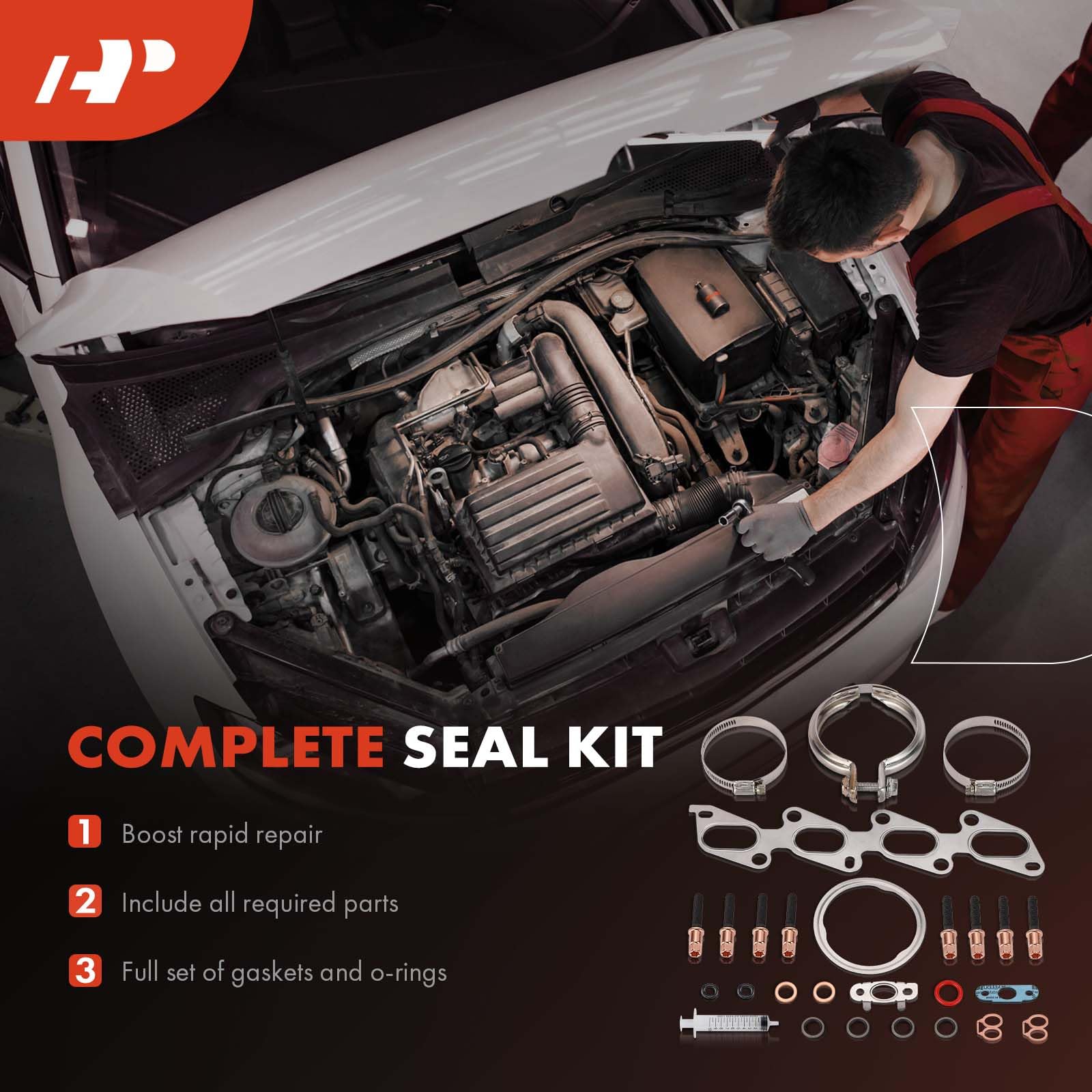 COMPLETE SEAL KIT

1 Boost rapid repair

2 Include all required parts

3 Full set of gaskets and o-rings