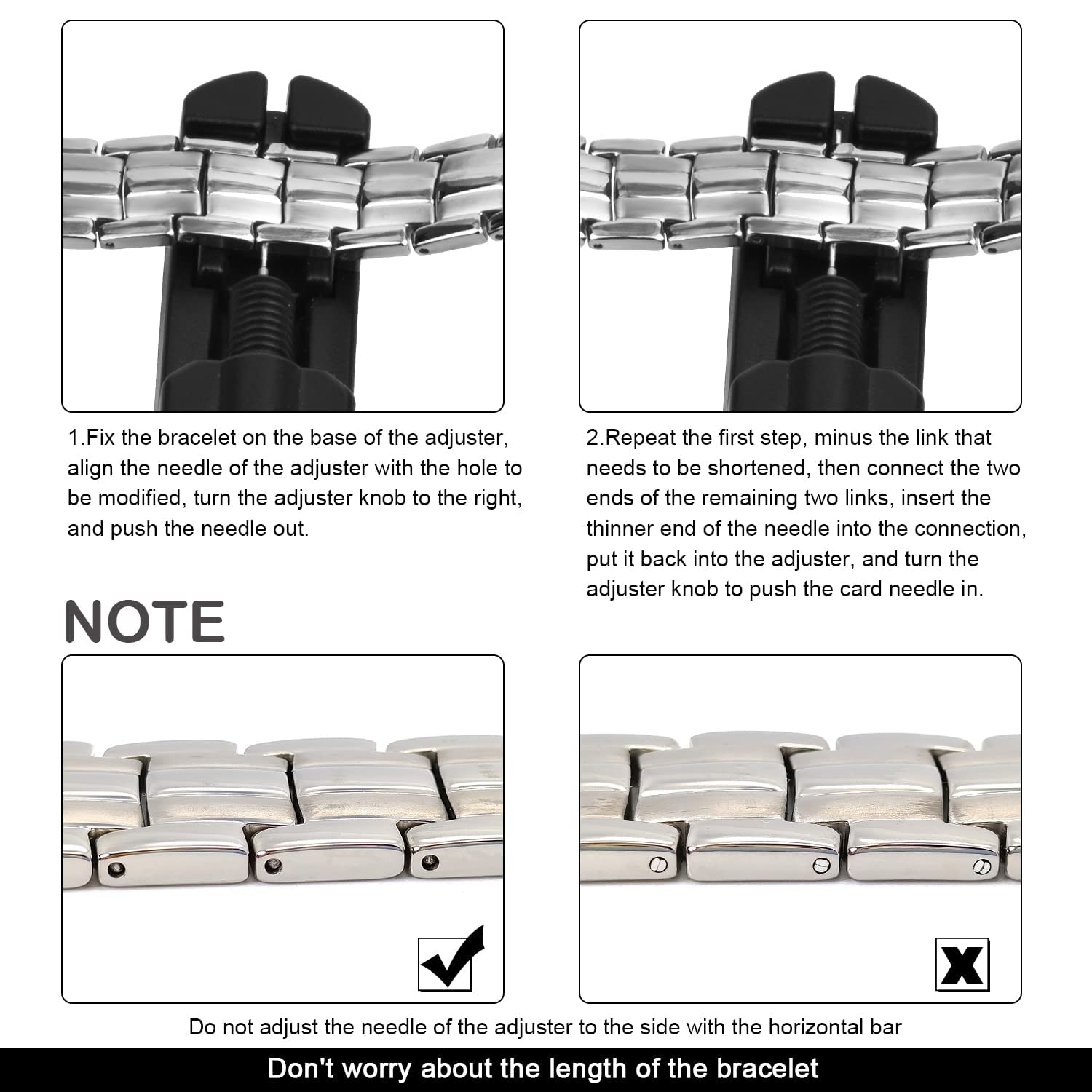 1.Fix the bracelet on the base of the adjuster, align the needle of the adjuster with the hole to be modified, turn the adjuster knob to the right, and push the needle out.

2.Repeat the first step, minus the link that needs to be shortened, then connect the two ends of the remaining two links, insert the thinner end of the needle into the connection, put it back into the adjuster, and turn the adjuster knob to push the card needle in.

NOTE

Do not adjust the needle of the adjuster to the side with the horizontal bar

Don't worry about the length of the bracelet