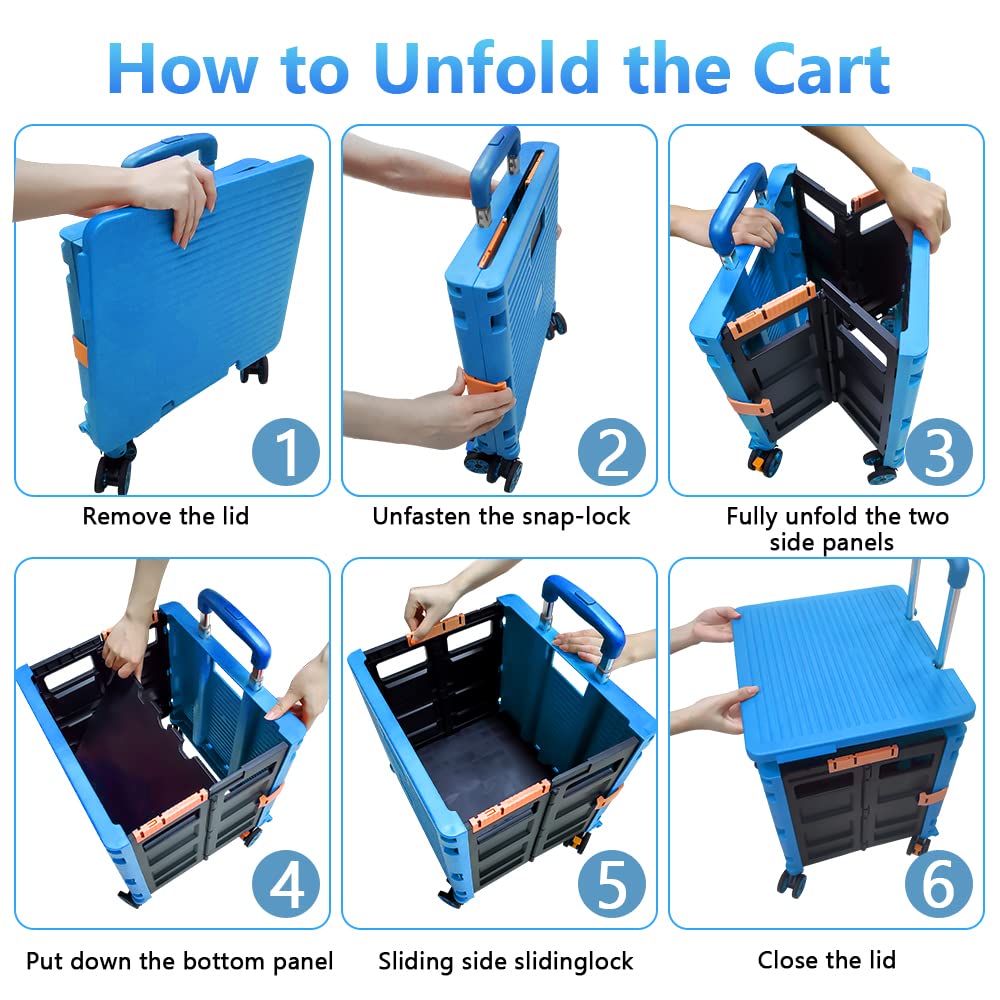 How to Unfold the Cart

1
Remove the lid

2
Unfasten the snap-lock

3
Fully unfold the two side panels

4
Put down the bottom panel

5
Sliding side slidinglock

6
Close the lid