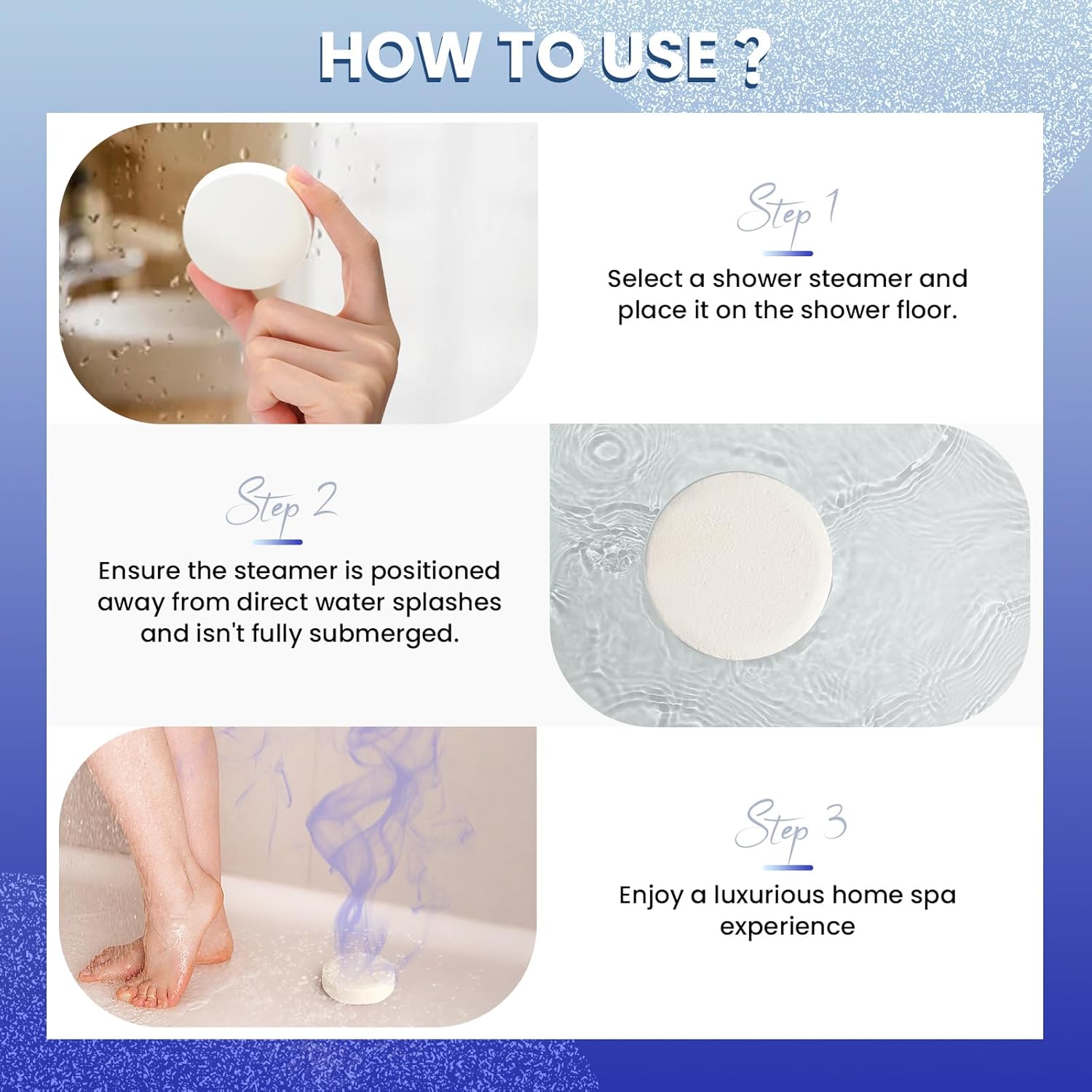 HOW TO USE ?

Step 1

Select a shower steamer and place it on the shower floor.

Step 2

Ensure the steamer is positioned away from direct water splashes and isn't fully submerged.

Step 3

Enjoy a luxurious home spa experience