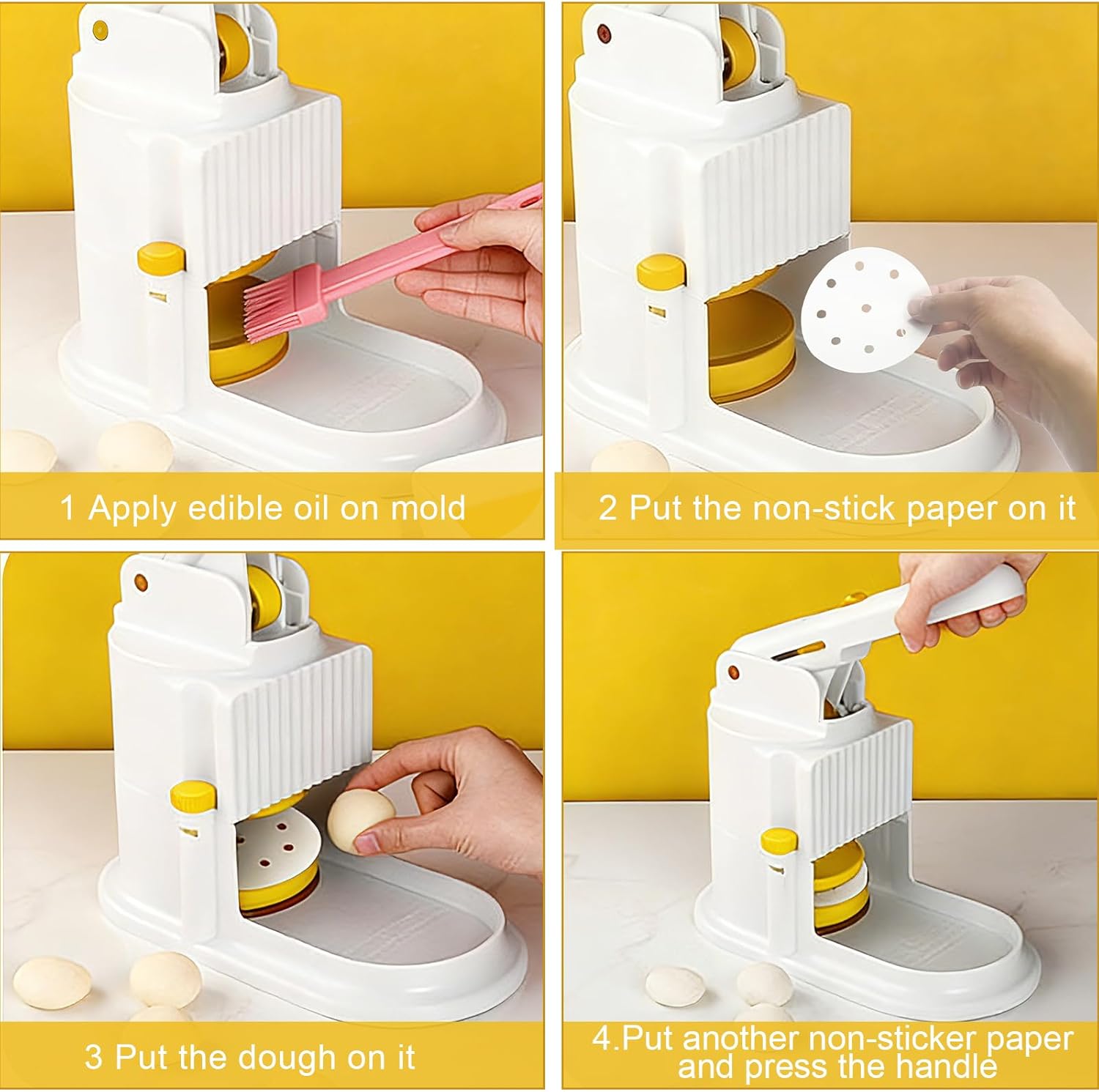 1 Apply edible oil on mold

2 Put the non-stick paper on it

3 Put the dough on it

4.Put another non-sticker paper and press the handle