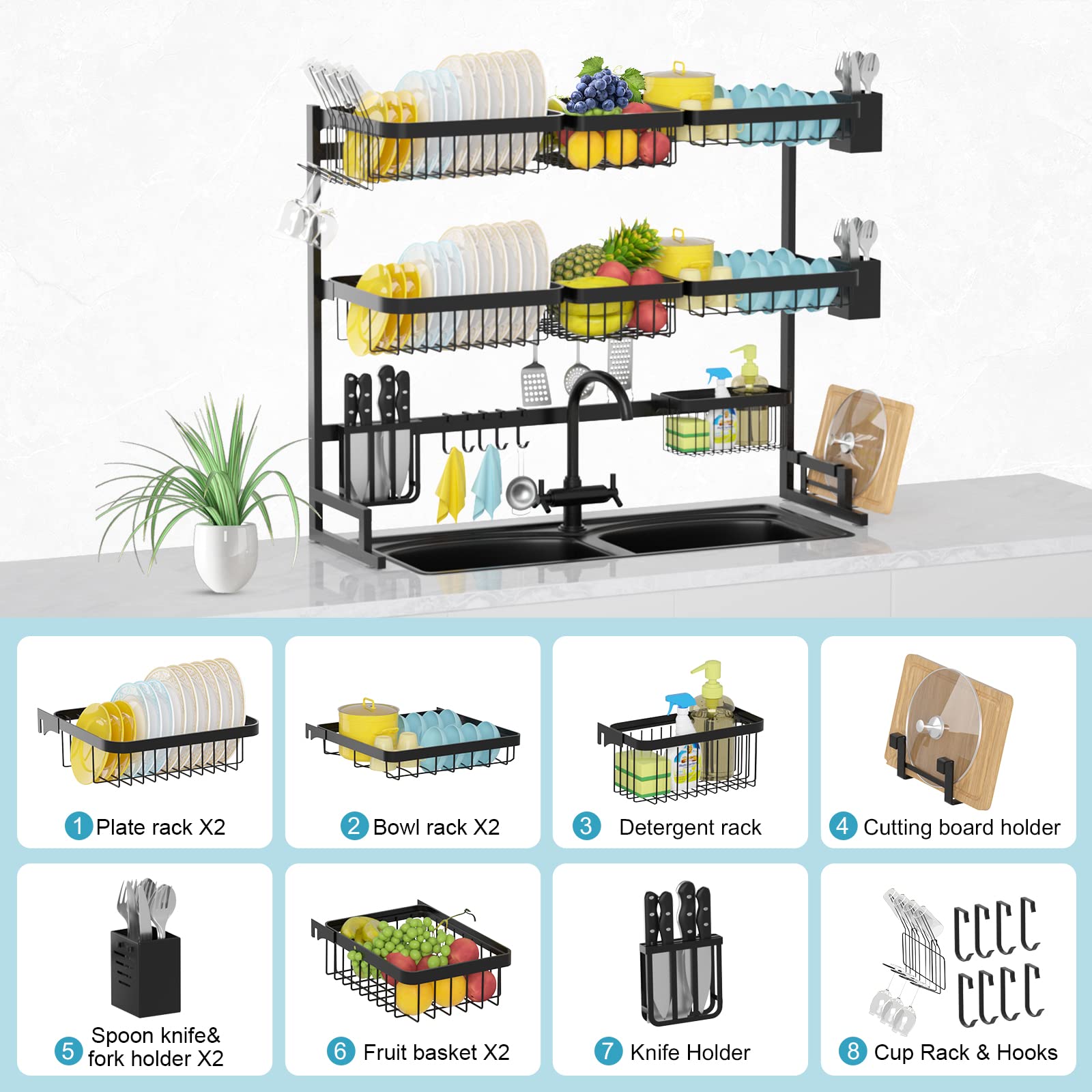 1 Plate rack X2

2 Bowl rack X2

3 Detergent rack

4 Cutting board holder

5 Spoon knife& fork holder X2

6 Fruit basket X2

7 Knife Holder

8 Cup Rack & Hooks