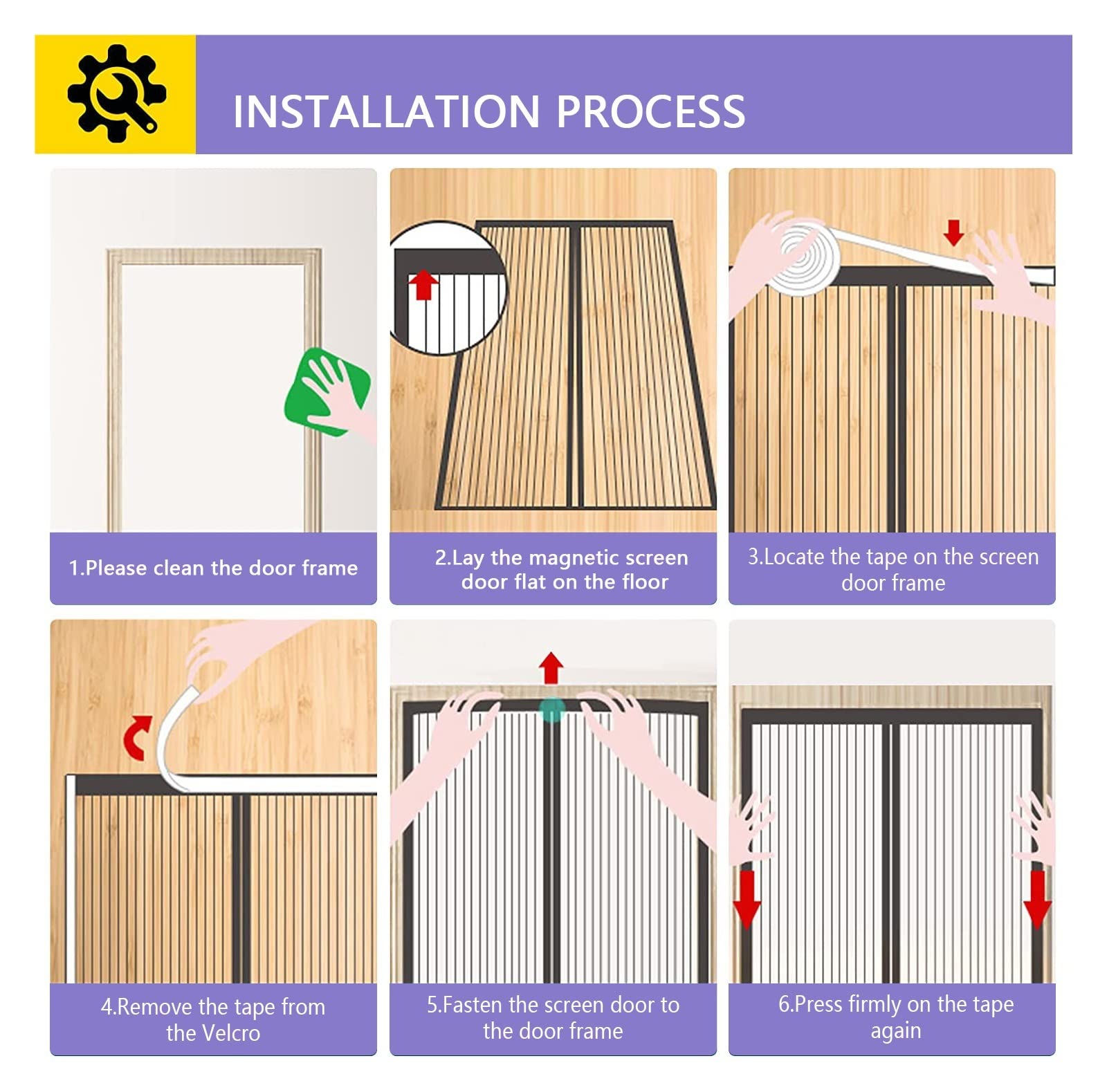 INSTALLATION PROCESS

1.Please clean the door frame

2.Lay the magnetic screen door flat on the floor

3.Locate the tape on the screen door frame

4.Remove the tape from the Velcro

5.Fasten the screen door to the door frame

6.Press firmly on the tape again