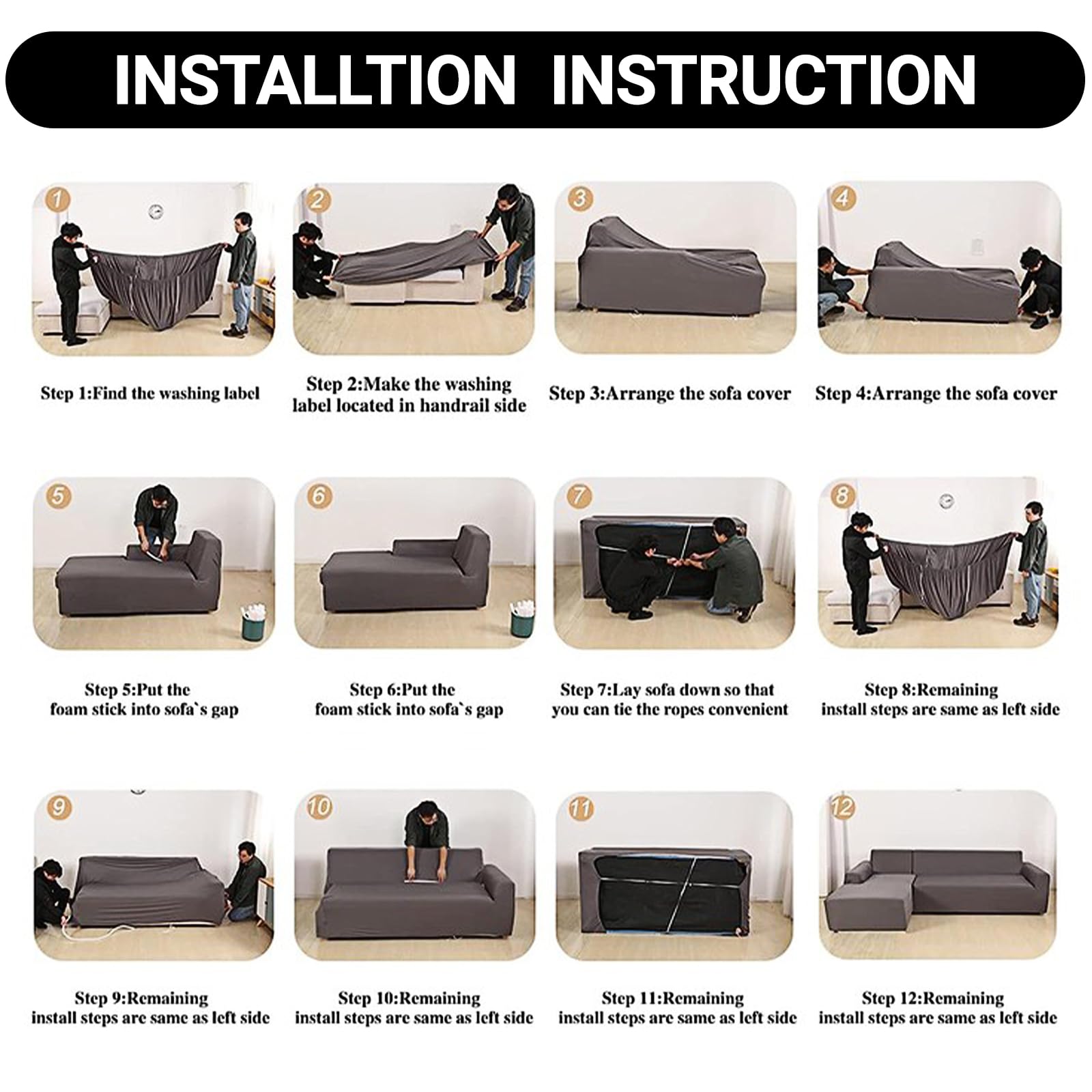 INSTALLTION INSTRUCTION

1

Step 1:Find the washing label

2

Step 2:Make the washing label located in handrail side

3

Step 3:Arrange the sofa cover

4

Step 4:Arrange the sofa cover

5

Step 5:Put the foam stick into sofa`s gap

6

Step 6:Put the foam stick into sofa`s gap

7

Step 7:Lay sofa down so that you can tie the ropes convenient

8

Step 8:Remaining install steps are same as left side

9

Step 9:Remaining install steps are same as left side

10

Step 10:Remaining install steps are same as left side

11

Step 11:Remaining install steps are same as left side

12

Step 12:Remaining install steps are same as left side