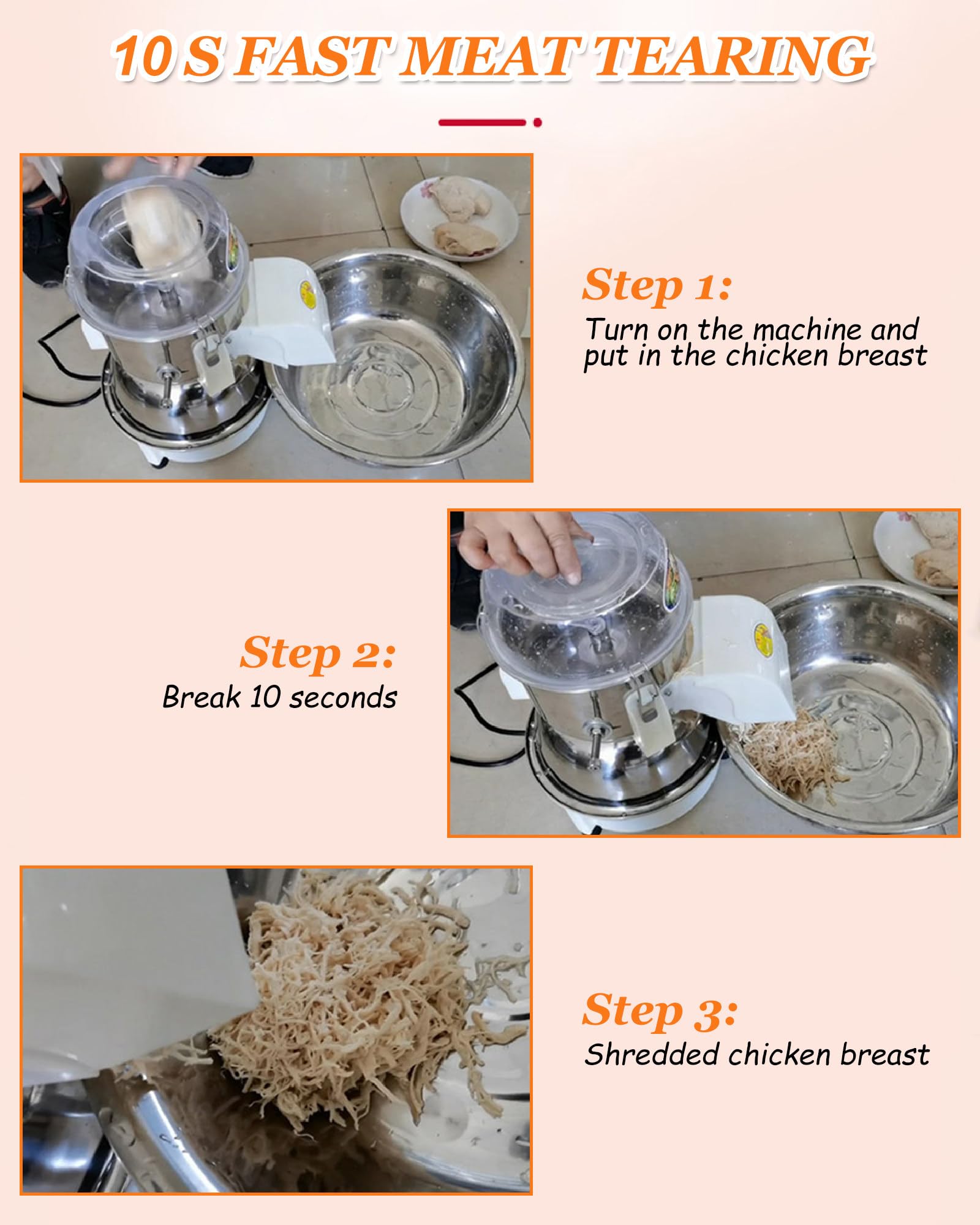 10 S FAST MEAT TEARING

Step 1:
Turn on the machine and put in the chicken breast

Step 2:
Break 10 seconds

Step 3:
Shredded chicken breast