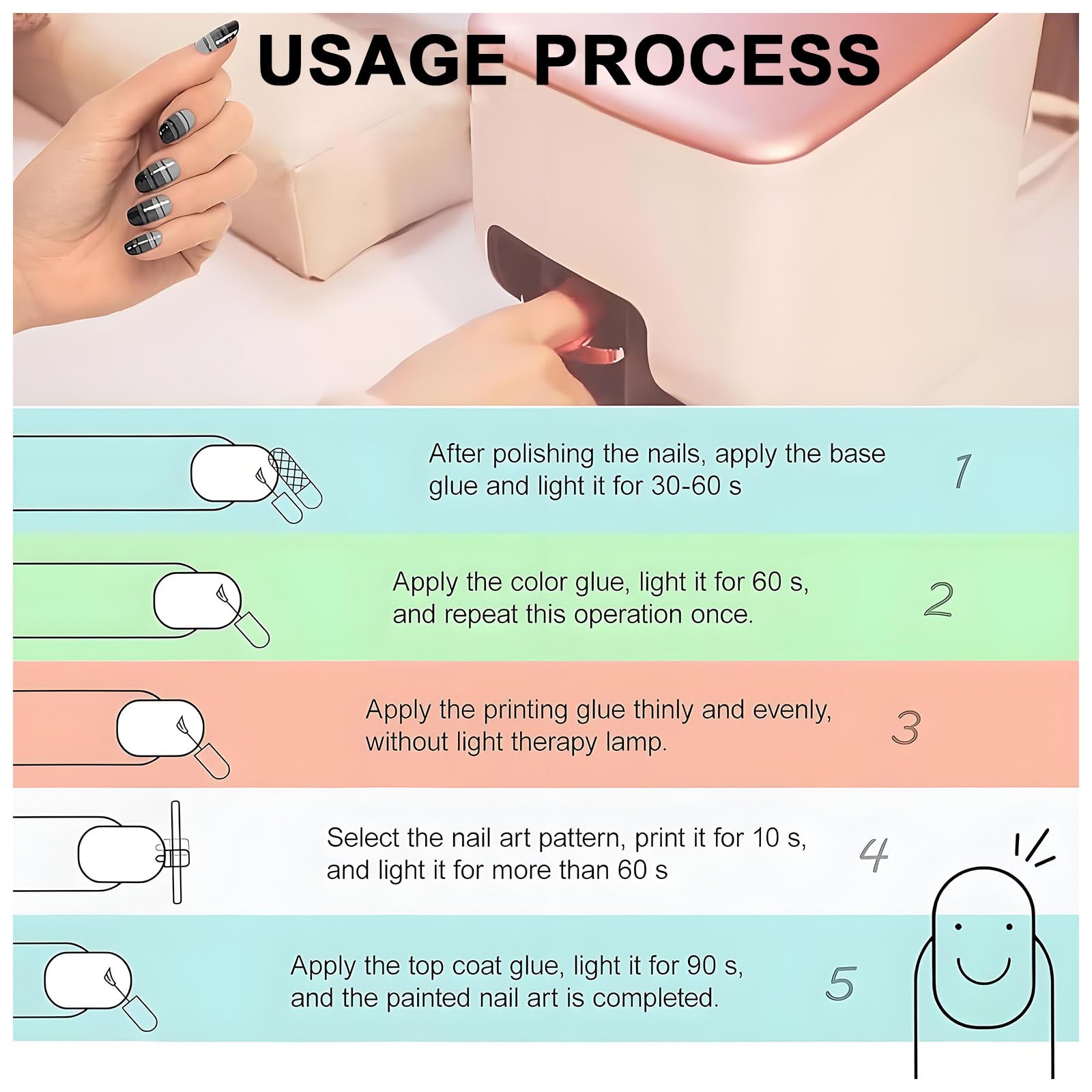 USAGE PROCESS

After polishing the nails, apply the base glue and light it for 30-60 s

1

Apply the color glue, light it for 60 s, and repeat this operation once.

2

Apply the printing glue thinly and evenly, without light therapy lamp.

3

Select the nail art pattern, print it for 10 s, and light it for more than 60 s

4

Apply the top coat glue, light it for 90 s, and the painted nail art is completed.

5