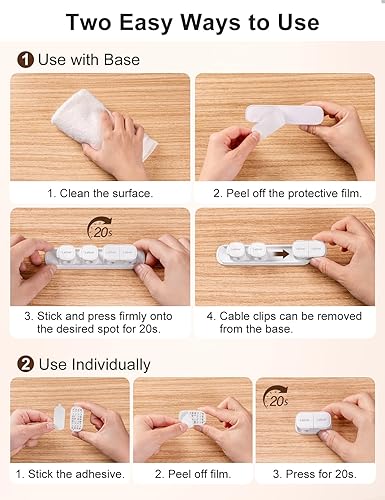 Two Easy Ways to Use

1 Use with Base

1. Clean the surface.

2. Peel off the protective film.

20s

3. Stick and press firmly onto the desired spot for 20s.

4. Cable clips can be removed from the base.

2 Use Individually

1. Stick the adhesive.

2. Peel off film.

20s

3. Press for 20s.