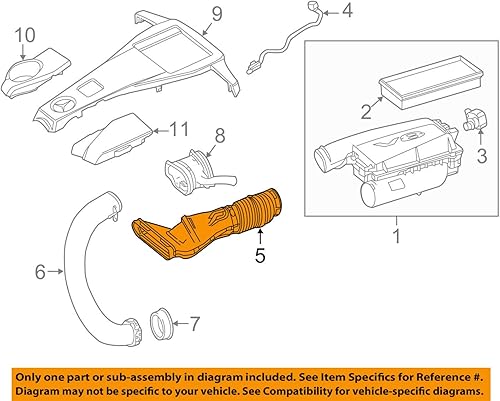 10
9
4
2
3
11
8
1
5
6
7

Only one part or sub-assembly in diagram included. See Item Specifics for Reference #. Diagram may not be specific to your vehicle. See Compatibility for vehicle-specific diagrams.