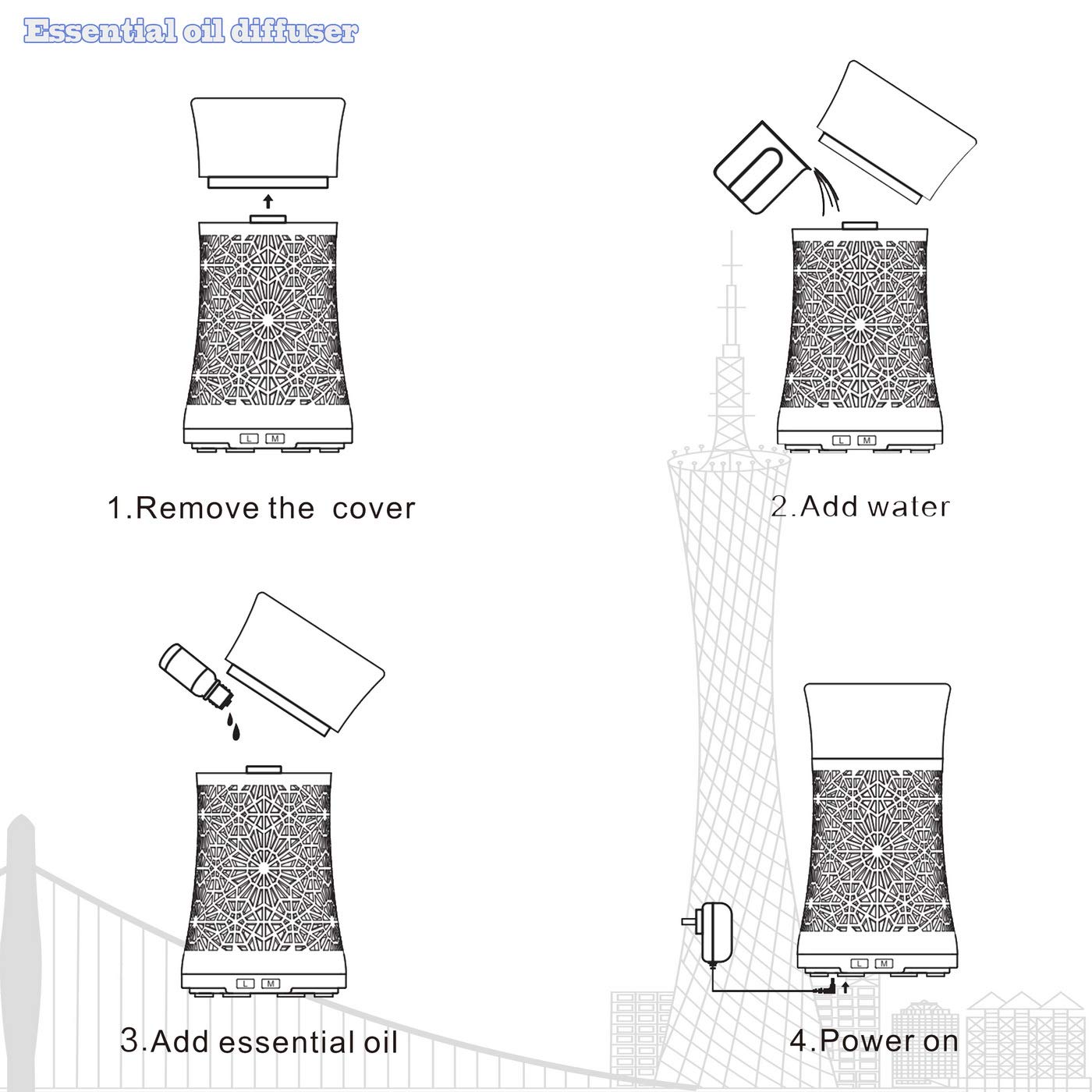 Essential oil diffuser

L M

1.Remove the  cover

L M

2.Add water

L M

3.Add essential oil

L M

4.Power on