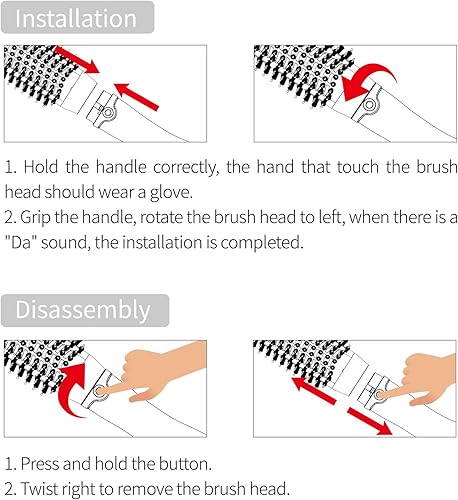 Installation

1. Hold the handle correctly, the hand that touch the brush head should wear a glove.
2. Grip the handle, rotate the brush head to left, when there is a "Da" sound, the installation is completed.

Disassembly

1. Press and hold the button.
2. Twist right to remove the brush head.