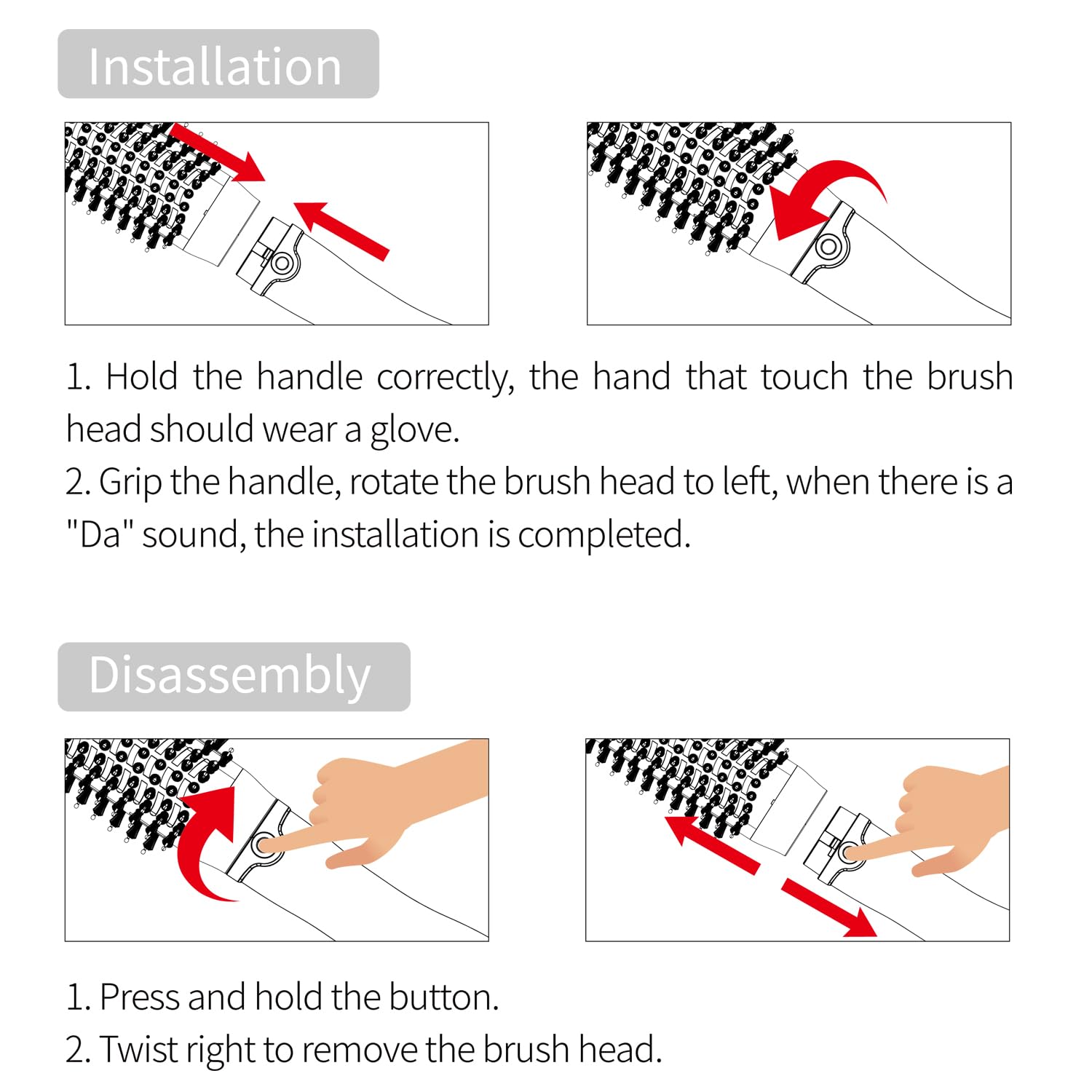 Installation

1. Hold the handle correctly, the hand that touch the brush head should wear a glove.
2. Grip the handle, rotate the brush head to left, when there is a "Da" sound, the installation is completed.

Disassembly

1. Press and hold the button.
2. Twist right to remove the brush head.