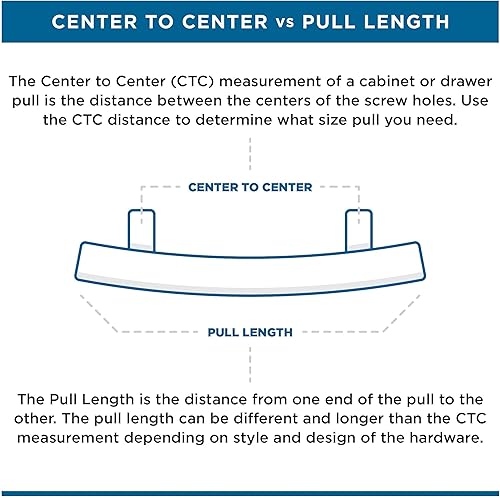 CENTER TO CENTER vs PULL LENGTH

The Center to Center (CTC) measurement of a cabinet or drawer pull is the distance between the centers of the screw holes. Use the CTC distance to determine what size pull you need.

CENTER TO CENTER

PULL LENGTH

The Pull Length is the distance from one end of the pull to the other. The pull length can be different and longer than the CTC measurement depending on style and design of the hardware.