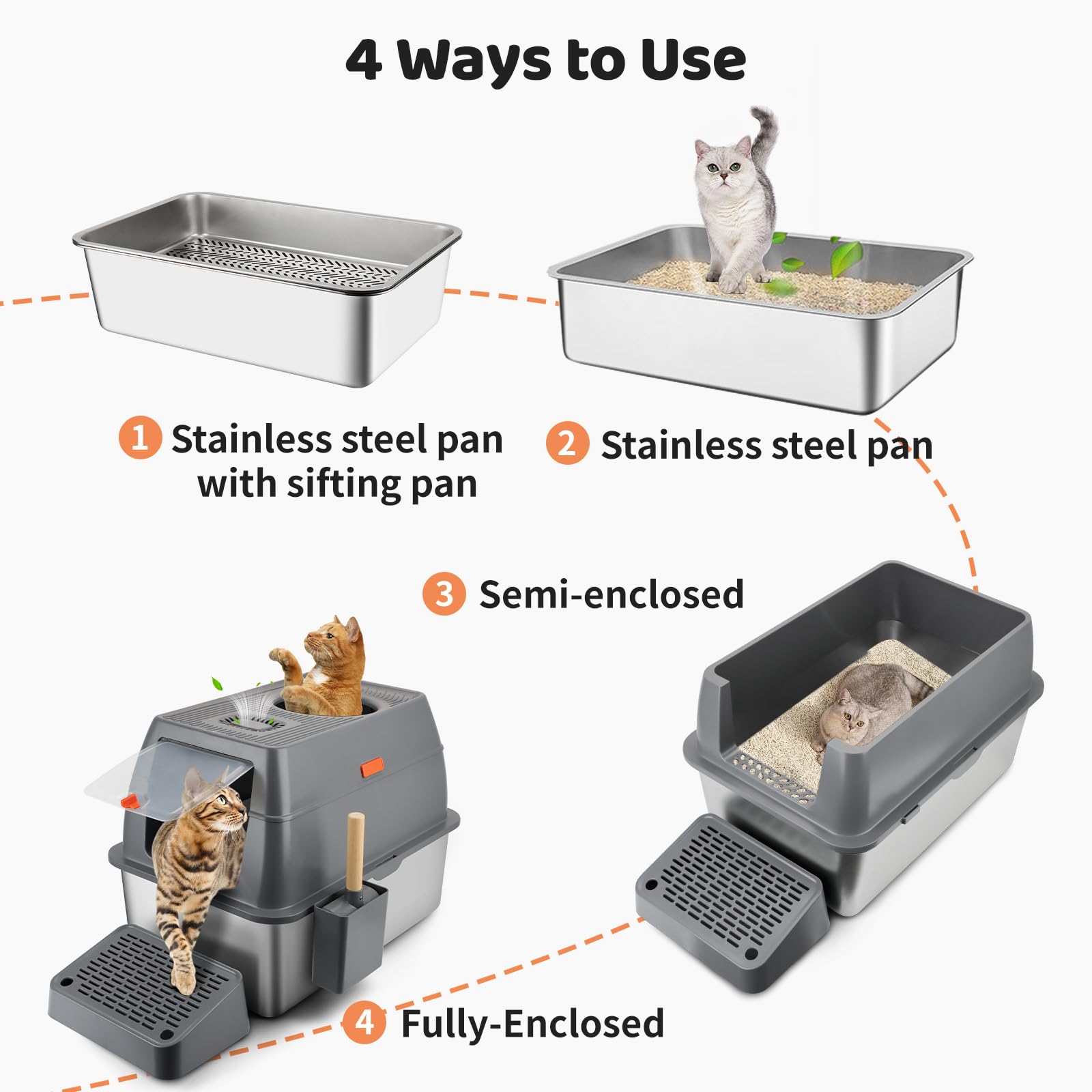 4 Ways to Use

1 Stainless steel pan with sifting pan

2 Stainless steel pan

3 Semi-enclosed

4 Fully-Enclosed