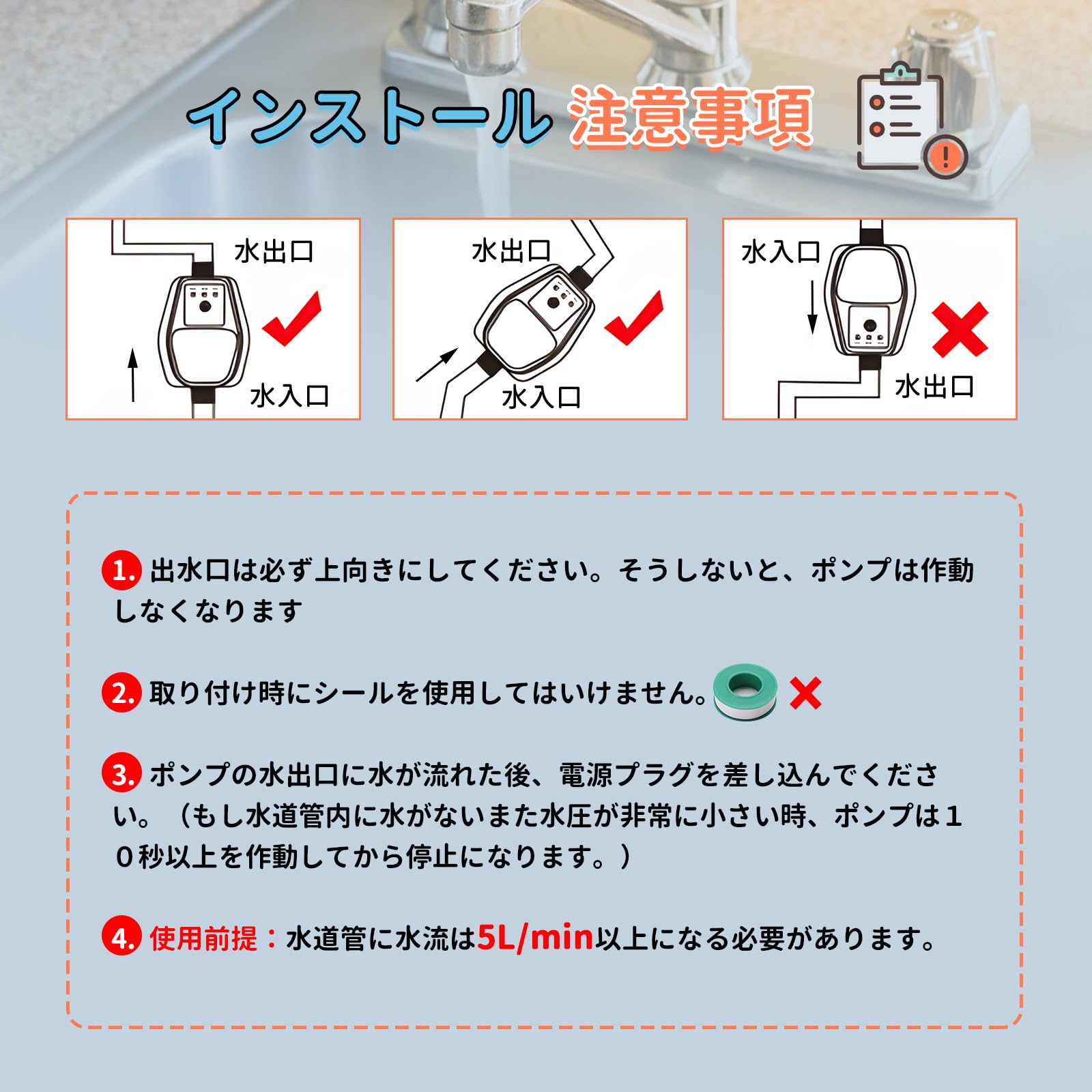 インストール 注意事項

水出口

水入口

水出口

水入口

水入口

水出口

1. 出水口は必ず上向きにしてください。そうしないと、ポンプは作動しなくなります

2. 取り付け時にシールを使用してはいけません。

3. ポンプの水出口に水が流れた後、電源プラグを差し込んでください。（もし水道管内に水がないまた水圧が非常に小さい時、ポンプは10秒以上を作動してから停止になります。）

4. 使用前提：水道管に水流は5L/min以上になる必要があります。