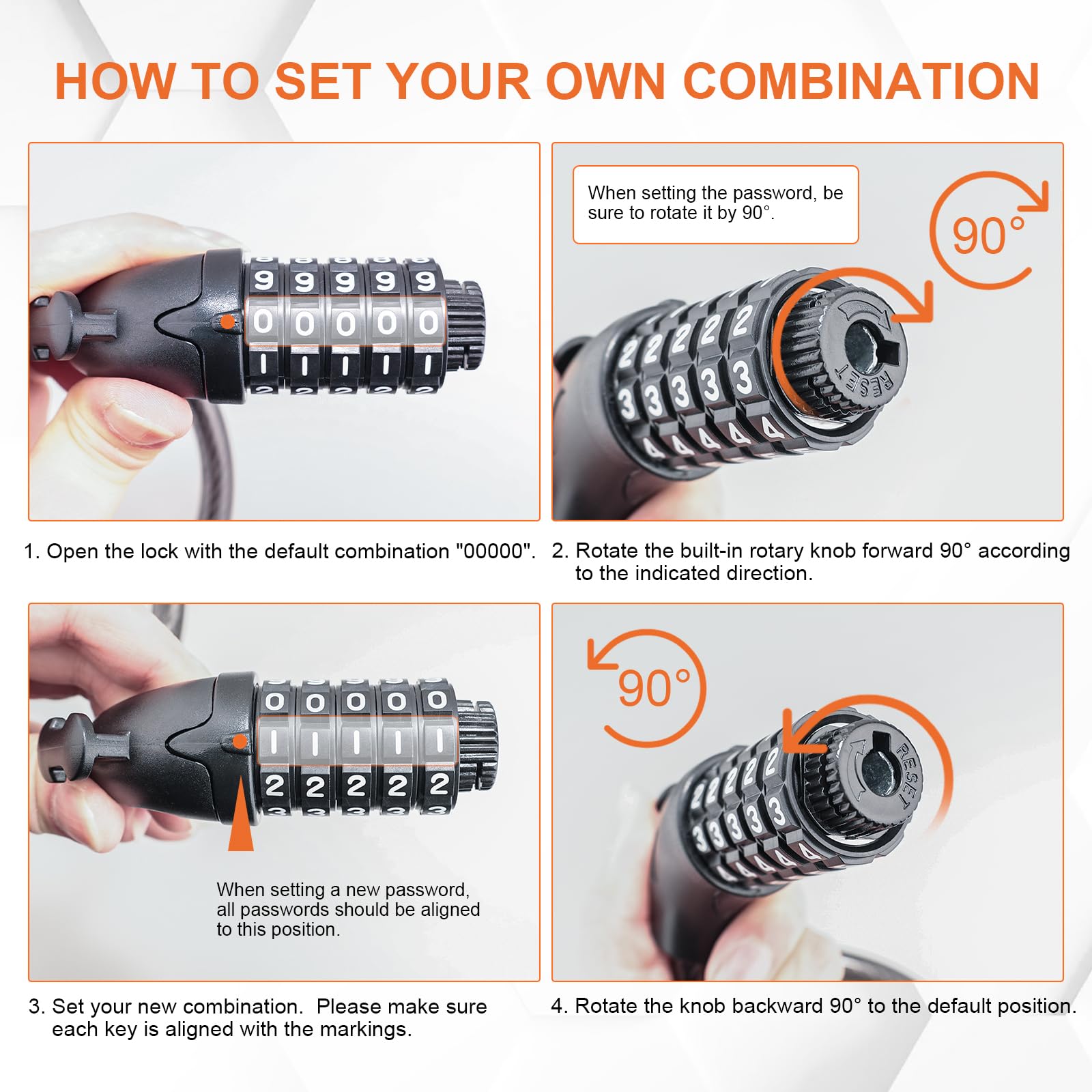 HOW TO SET YOUR OWN COMBINATION

9 9 9 9 9
0 0 0 0 0
1 1 1 1 1

1. Open the lock with the default combination "00000".

When setting the password, be sure to rotate it by 90°.

90°

2 2 2 2 2
3 3 3 3 3
4 4 4 4 4

RESET

2. Rotate the built-in rotary knob forward 90° according to the indicated direction.

0 0 0 0 0
1 1 1 1 1
2 2 2 2 2

When setting a new password, all passwords should be aligned to this position.

3. Set your new combination. Please make sure each key is aligned with the markings.

90°

2 2 2 2 2
3 3 3 3 3
4 4 4 4 4

RESET

4. Rotate the knob backward 90° to the default position.