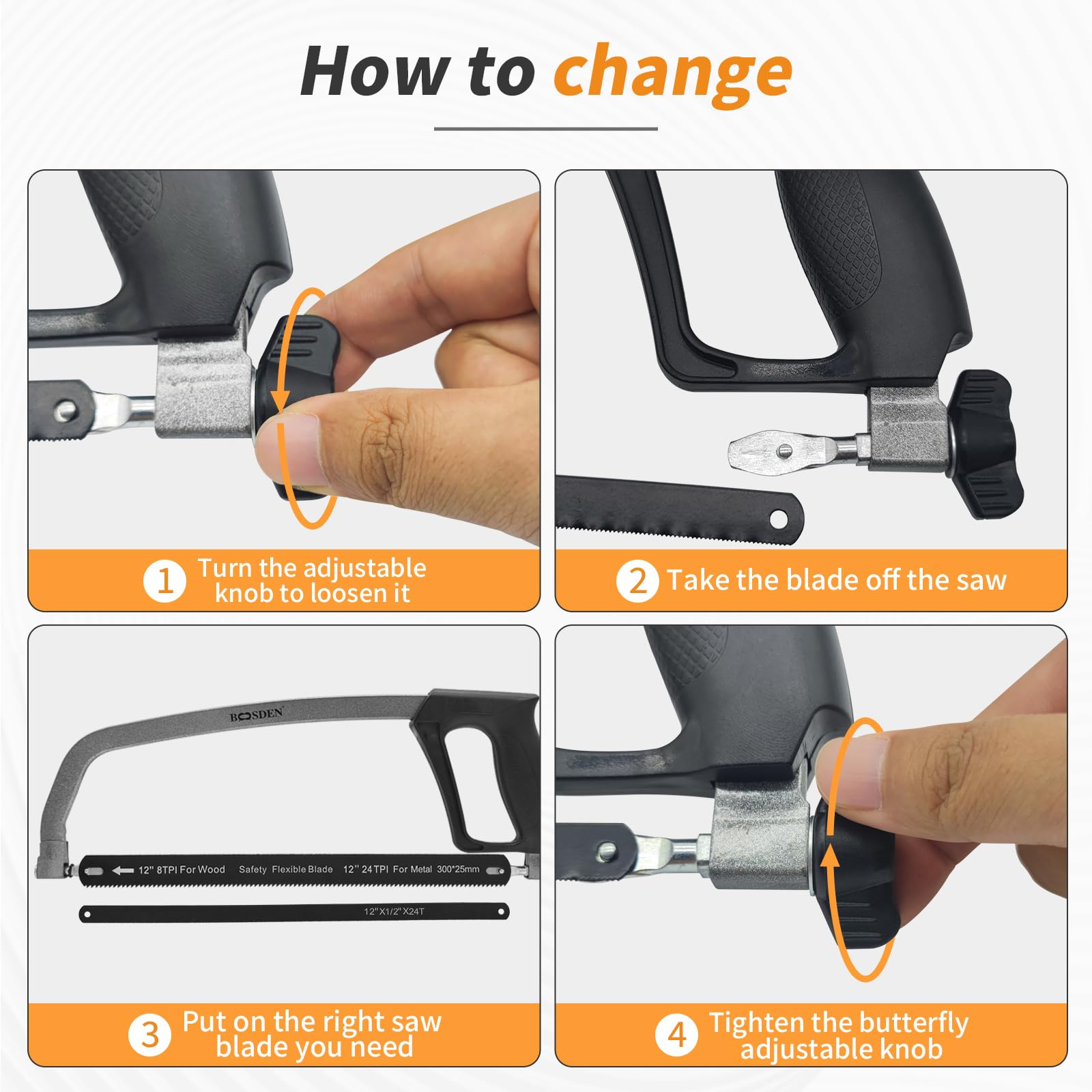 How to change

1 Turn the adjustable knob to loosen it

2 Take the blade off the saw

BOSDEN

12" 8TPI For Wood Safety Flexible Blade 12" 24TPI For Metal 300*25mm

12"X1/2"X24T

3 Put on the right saw blade you need

4 Tighten the butterfly adjustable knob