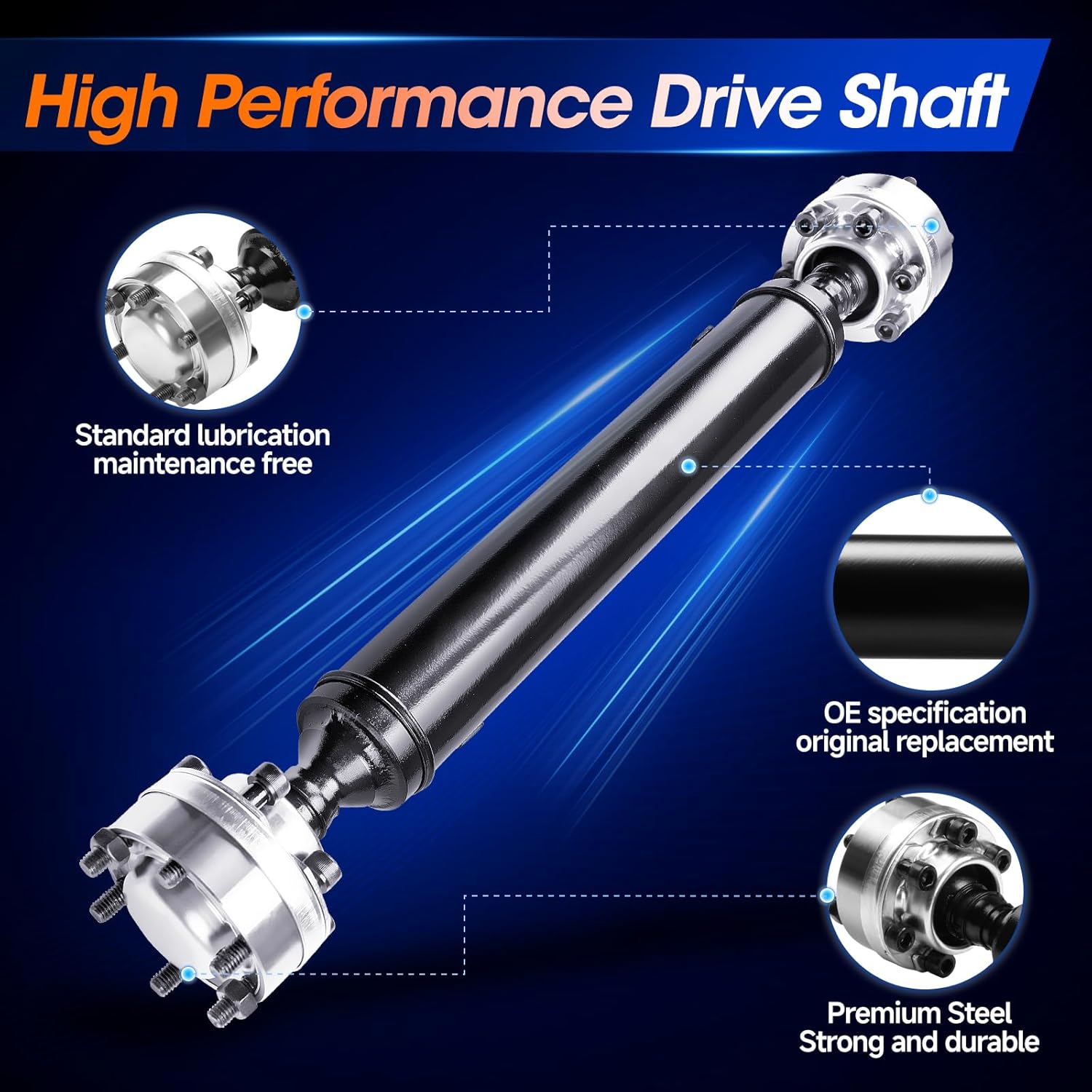 High Performance Drive Shaft

Standard lubrication maintenance free

OE specification original replacement

Premium Steel Strong and durable