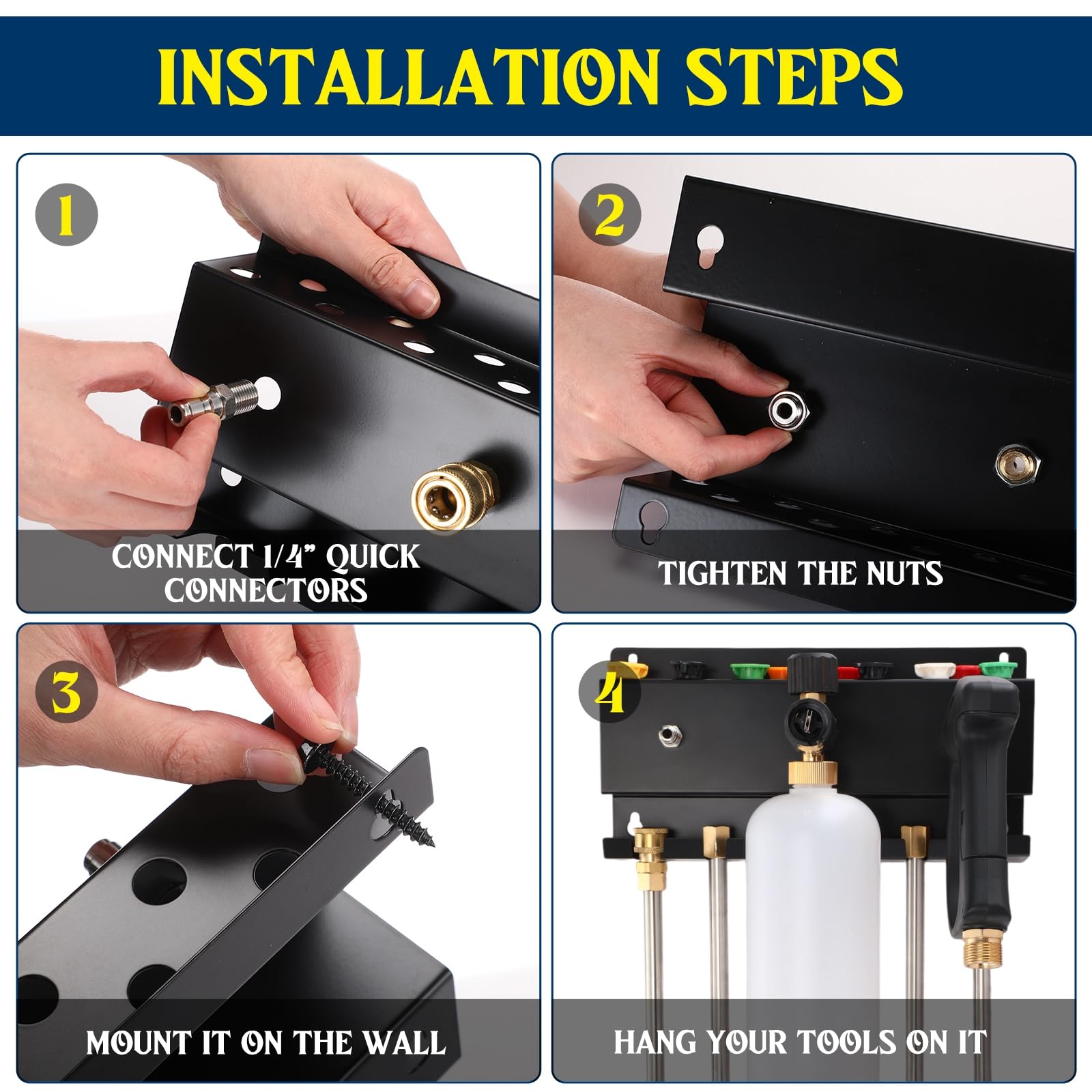 INSTALLATION STEPS

1

CONNECT 1/4" QUICK CONNECTORS

2

TIGHTEN THE NUTS

3

MOUNT IT ON THE WALL

4

HANG YOUR TOOLS ON IT