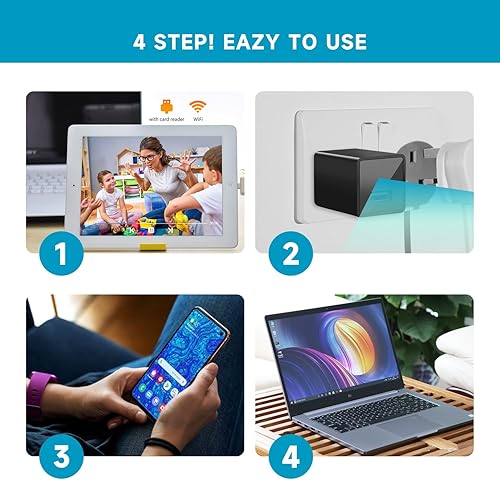 4 STEP! EAZY TO USE

with card reader WiFi

1

2

3

4