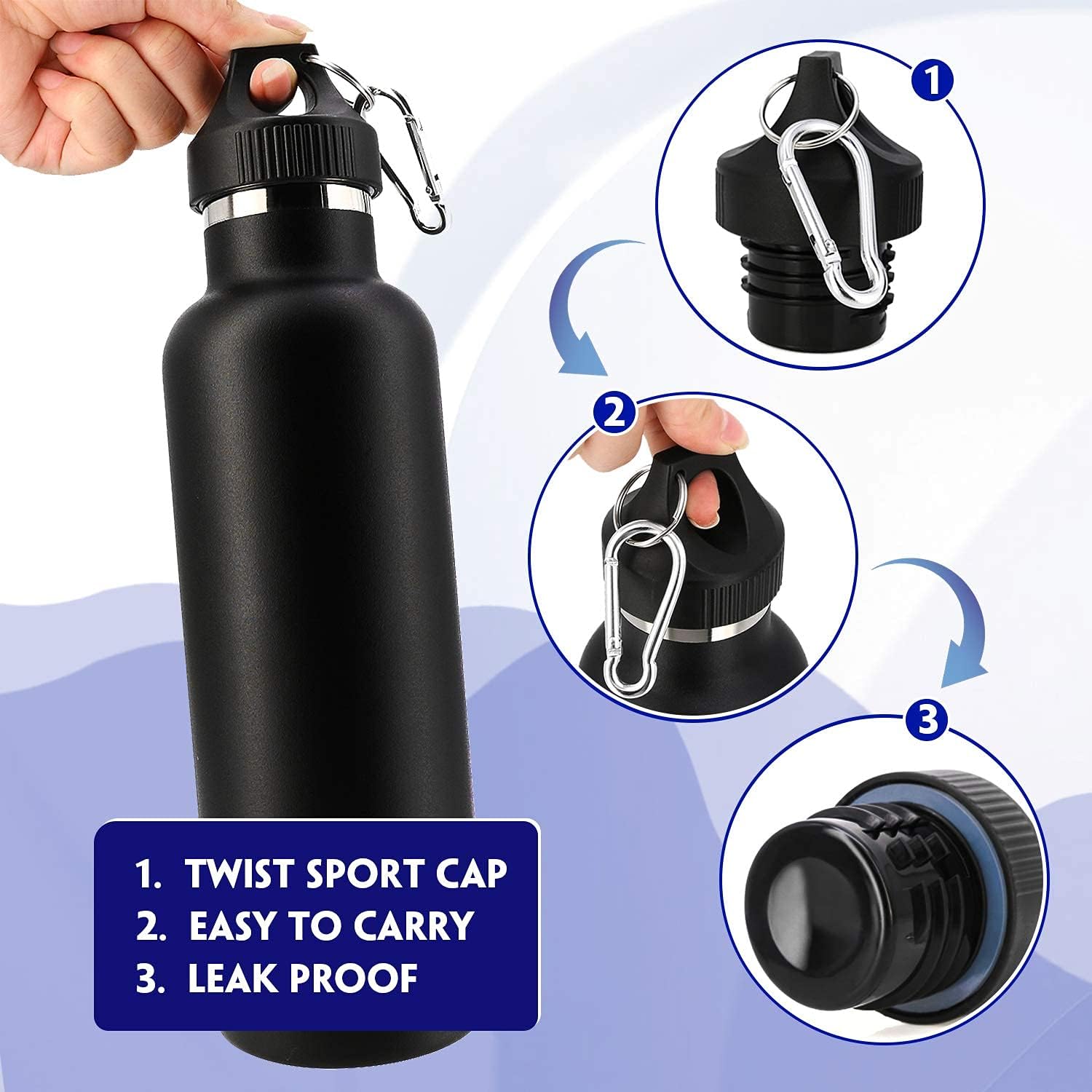 1

2

3

1. TWIST SPORT CAP
2. EASY TO CARRY
3. LEAK PROOF